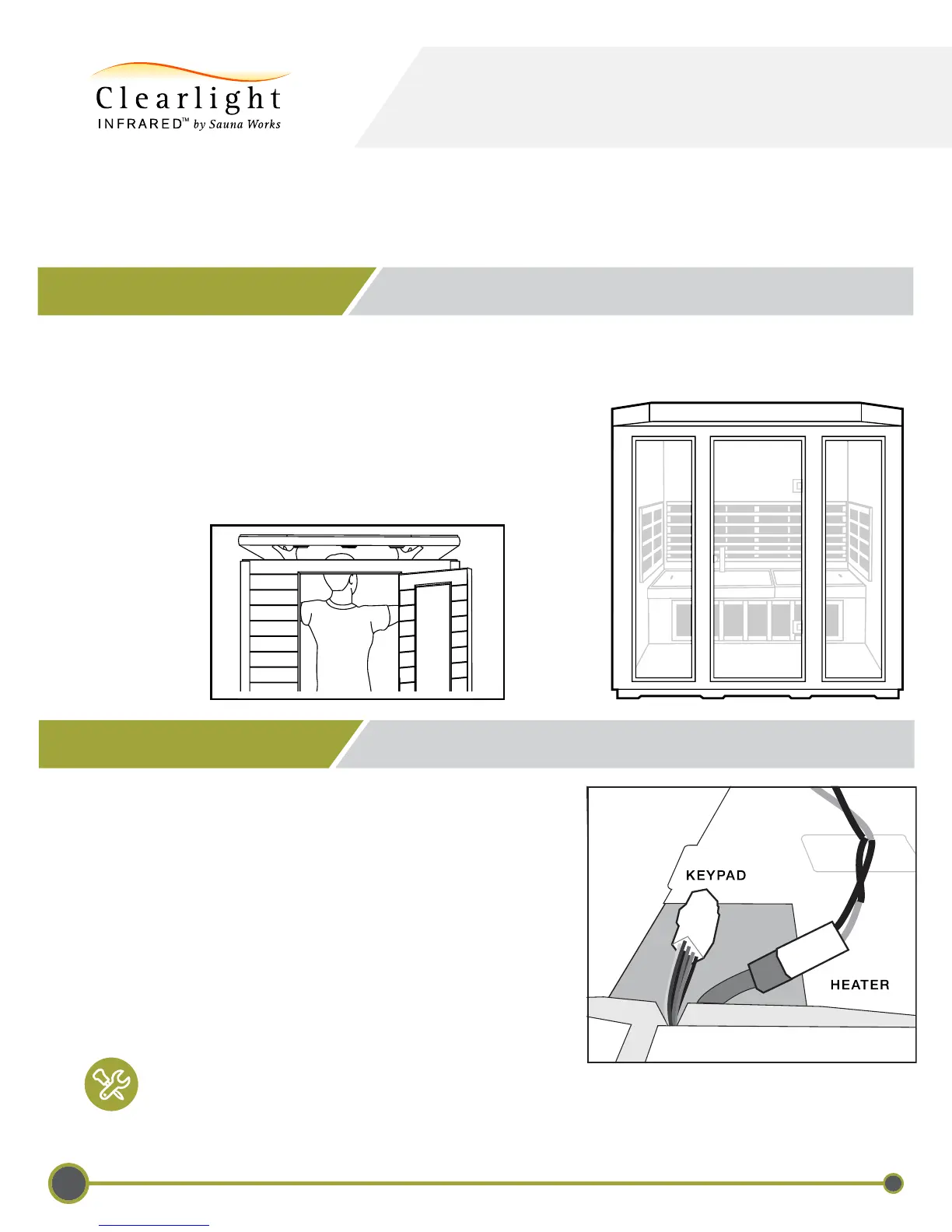 Clearlight
INFRARED™ by Sauna Works

KEYPAD

HEATER