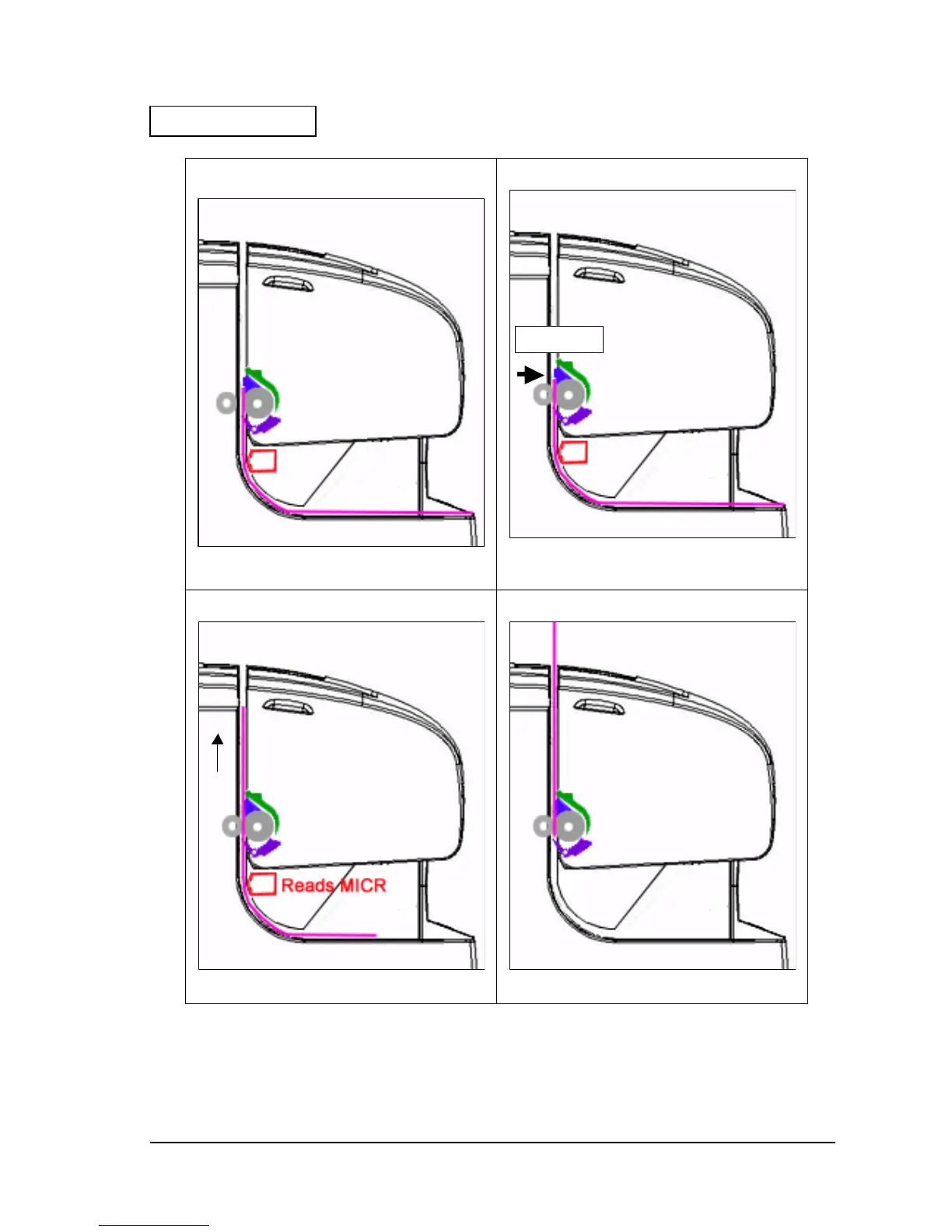 Reads MICR