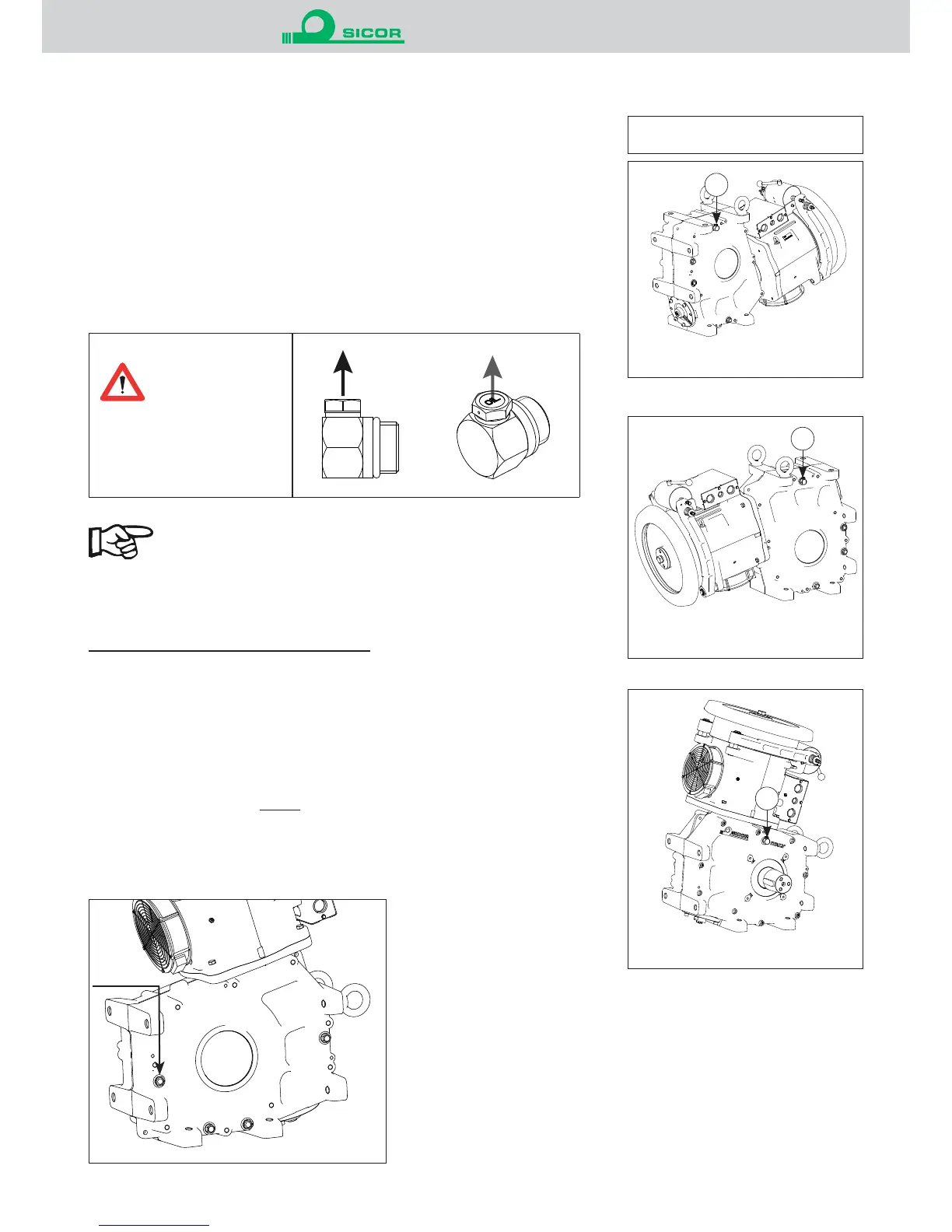 SICOR