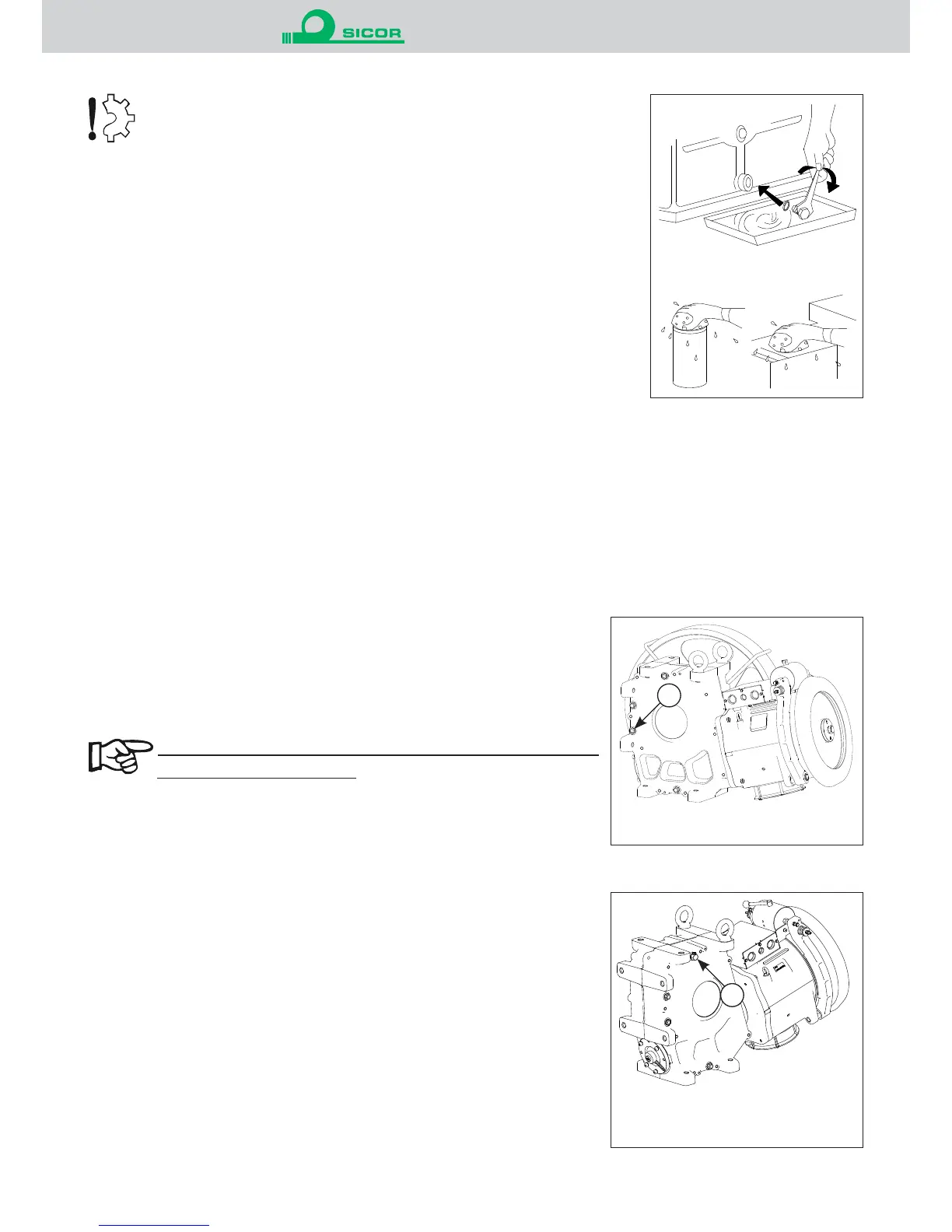 SICOR