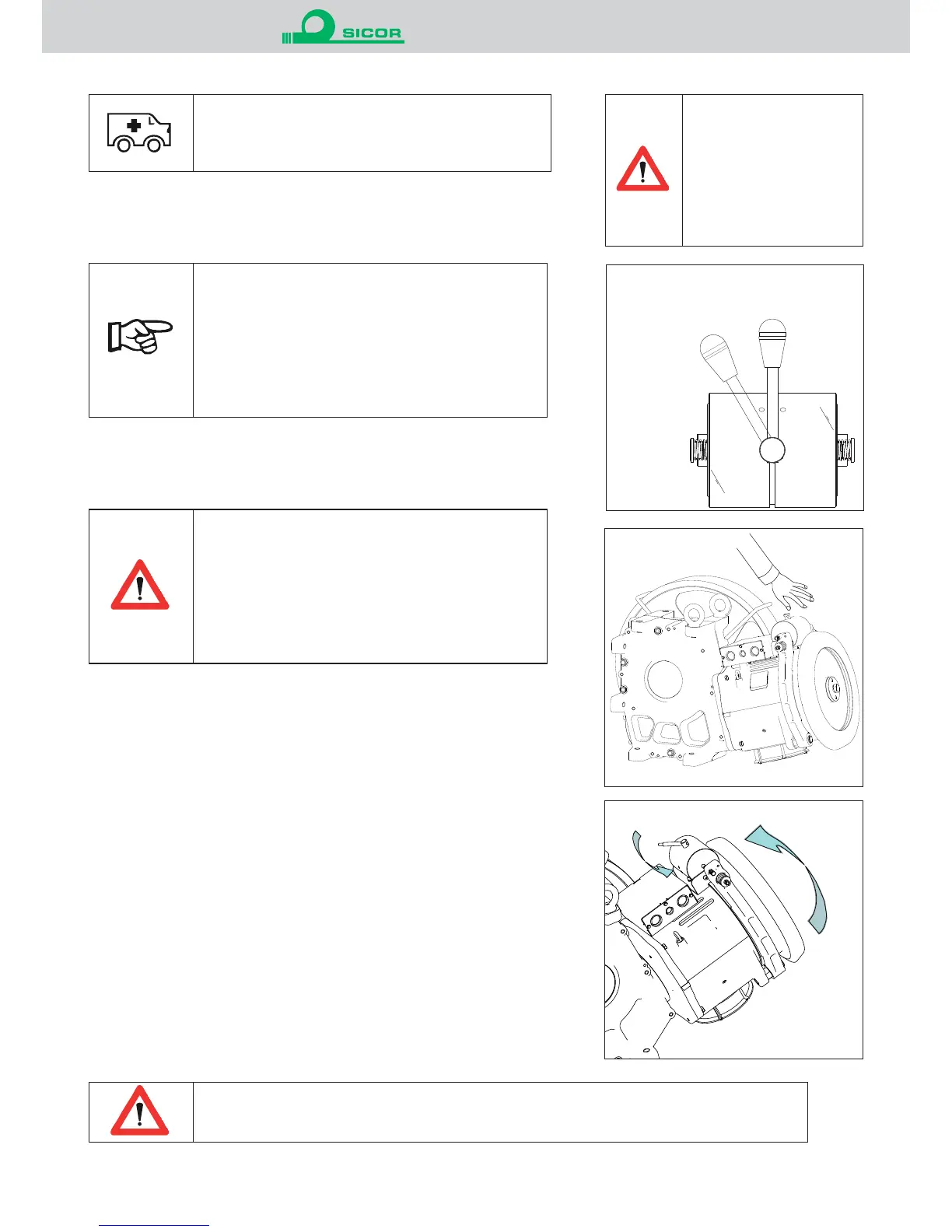 SICOR