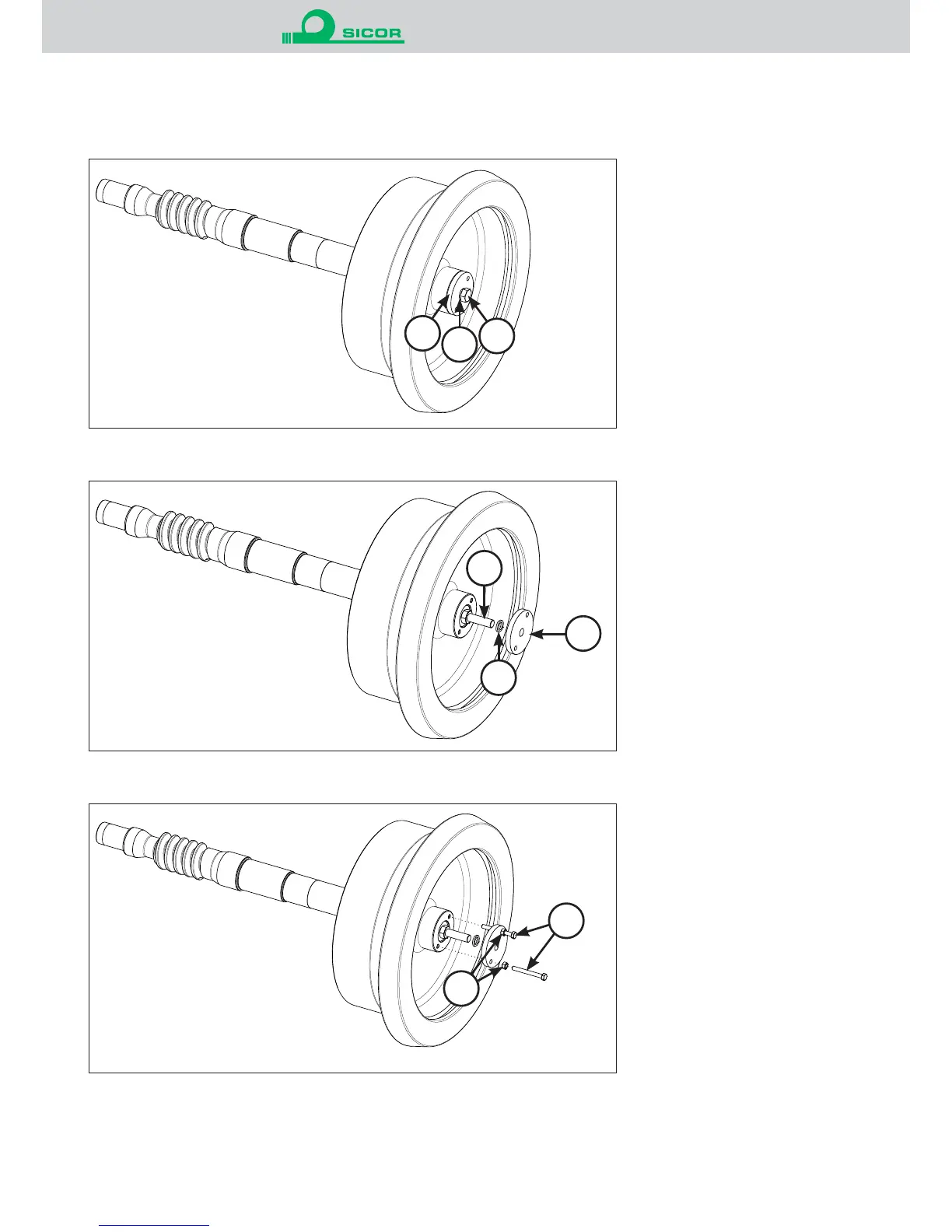 SICOR