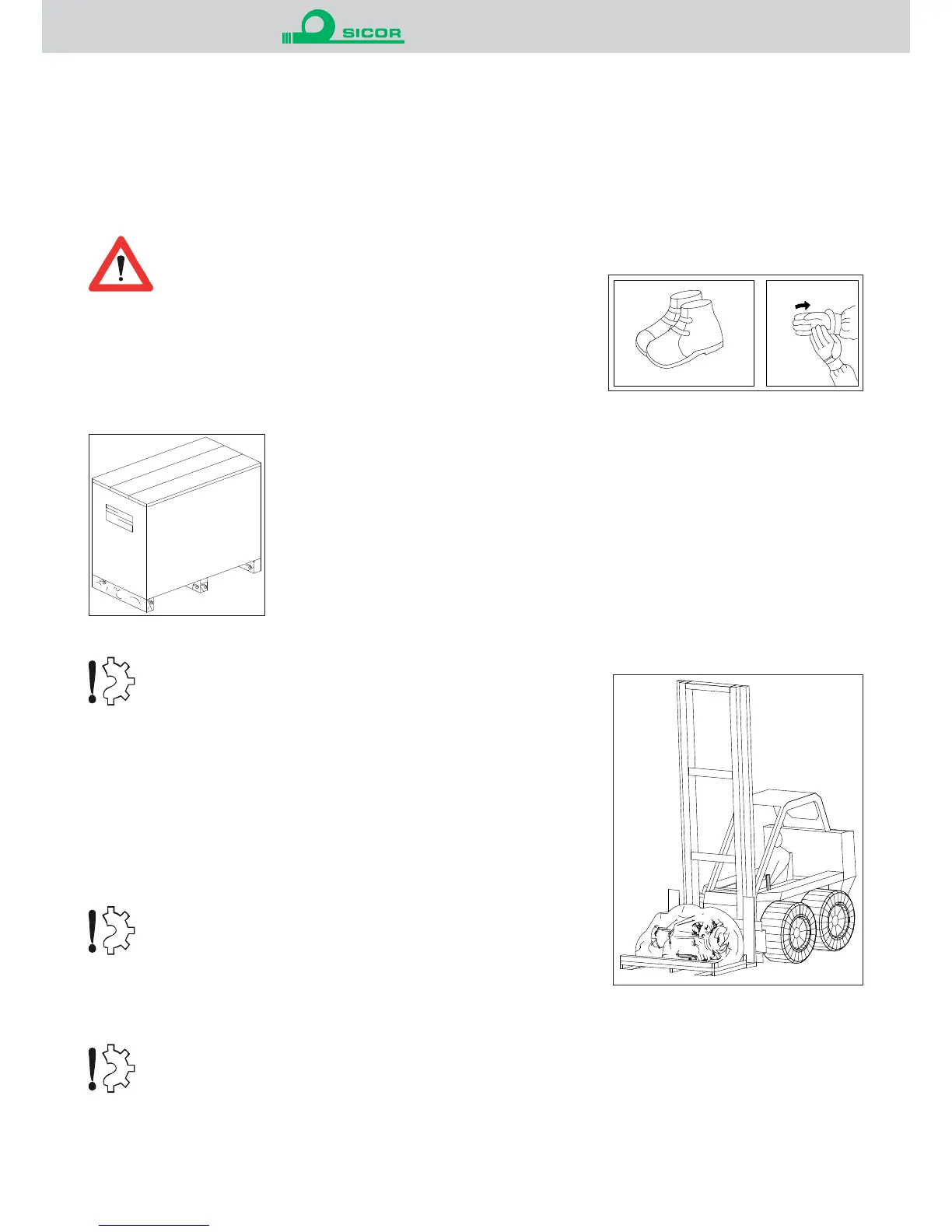 SICOR