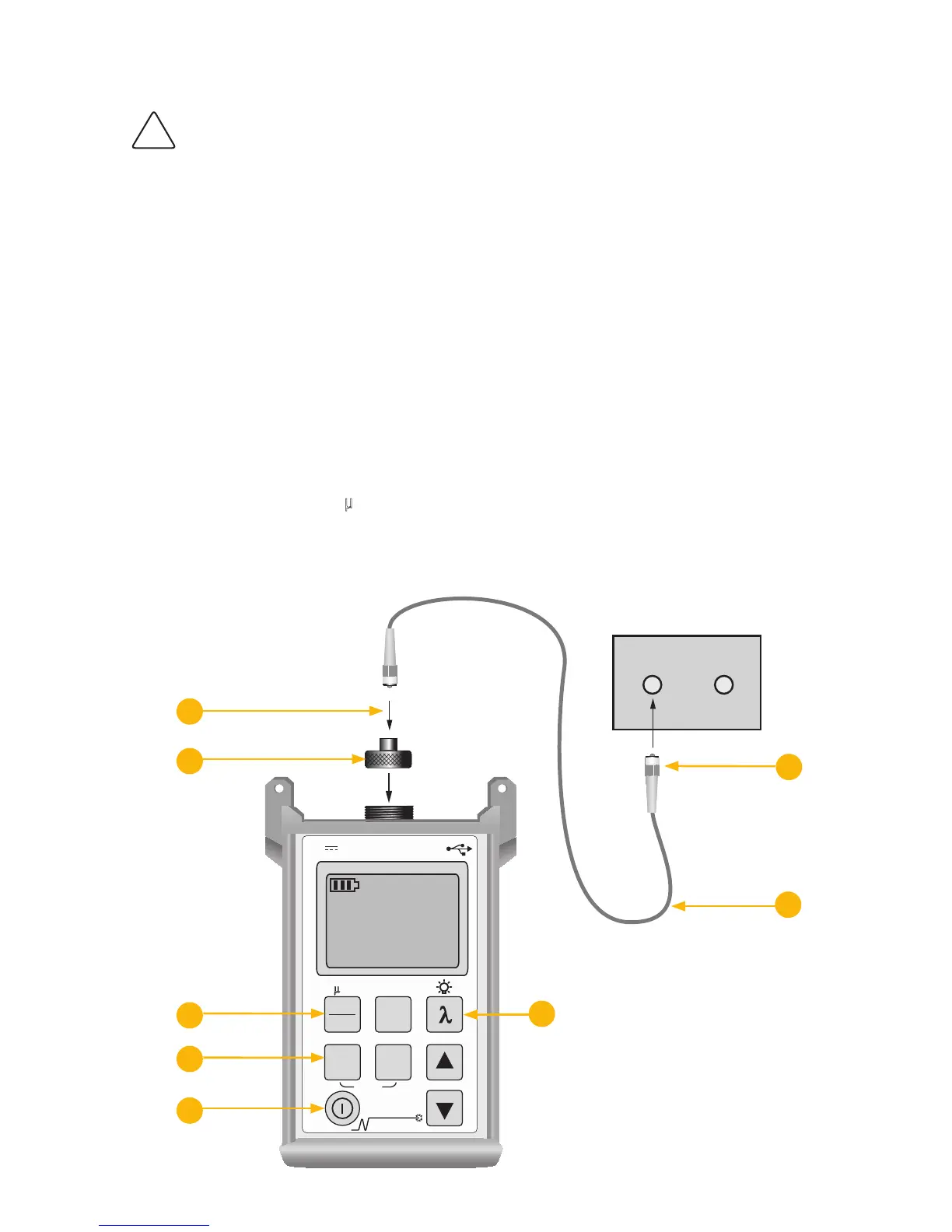 µ

µ

λ