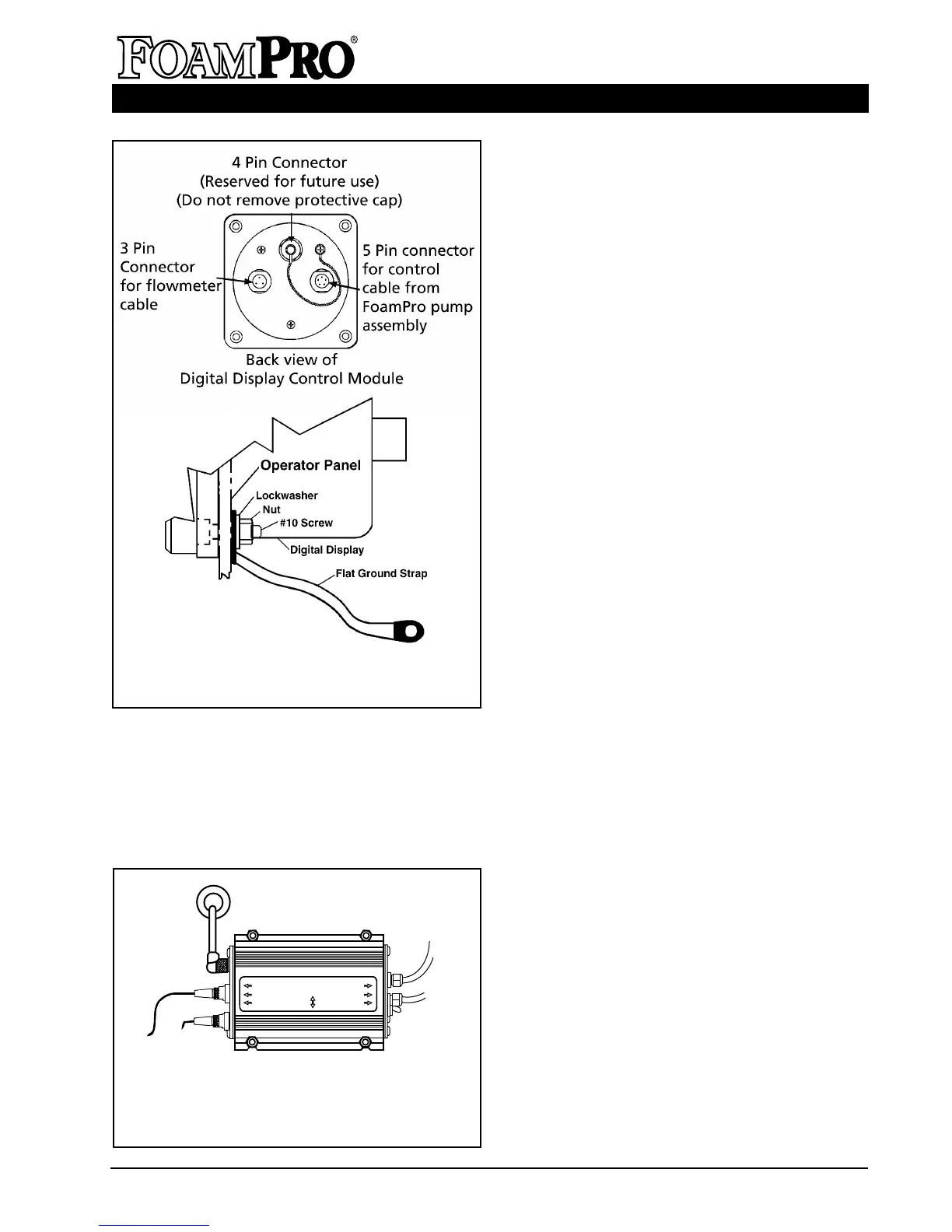 FOAMPRO®

4 Pin Connector
(Reserved for future use)
(Do not remove protective cap)

3 Pin Connector for flowmeter cable

5 Pin connector for control cable from FoamPro pump assembly

Back view of
Digital Display Control Module

Operator Panel
Lockwasher
Nut
#10 Screw
Digital Display
Flat Ground Strap