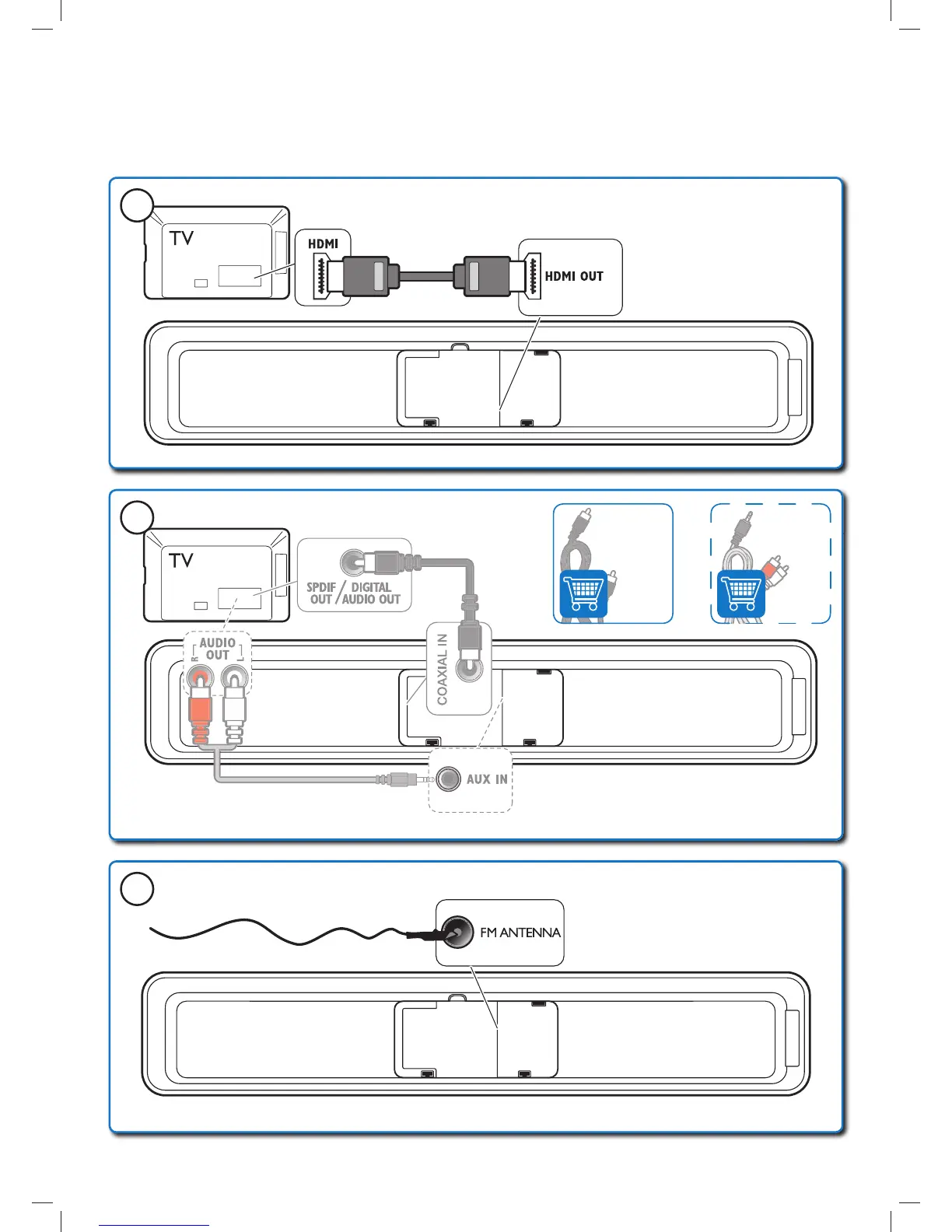 TV

HDMI

HDMI OUT

TV

SPDIF OUT / DIGITAL AUDIO OUT

AUDIO OUT

R

COAXIAL IN

AUX IN

FM ANTENNA