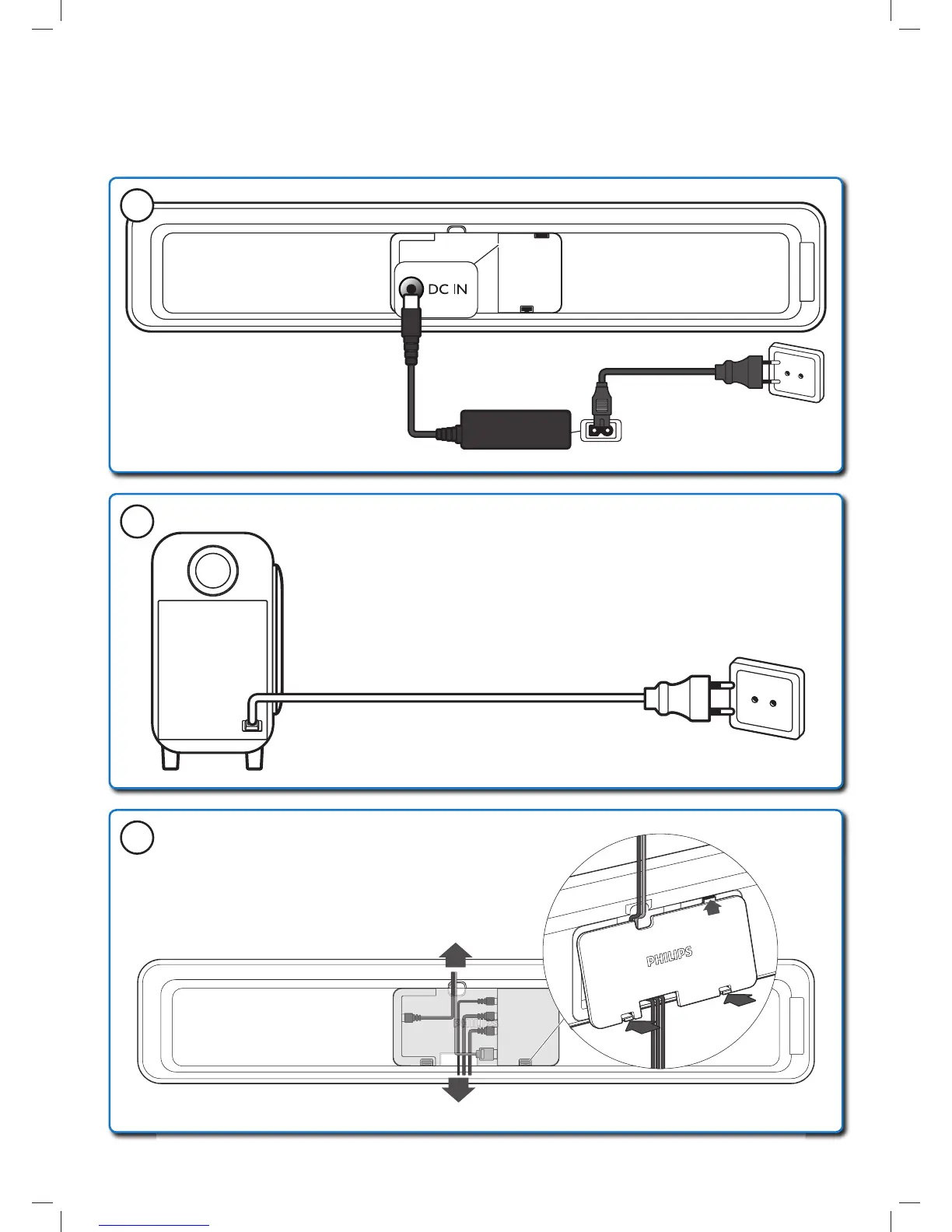 DC IN

PHILIPS