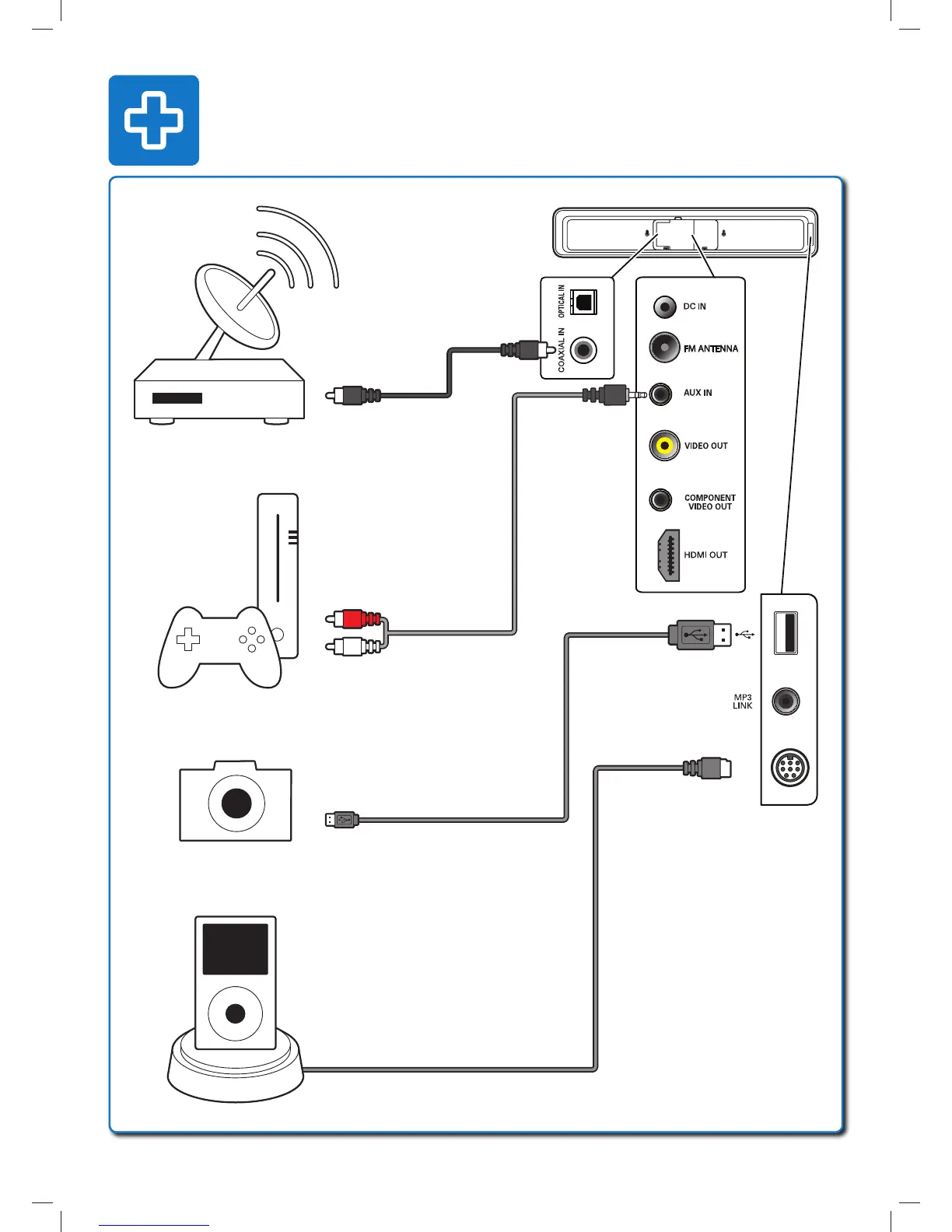 OPTICAL IN
COAXIAL IN
DC IN
FM ANTENNA
AUX IN
VIDEO OUT
COMPONENT VIDEO OUT
HDMI OUT
MP3 LINK