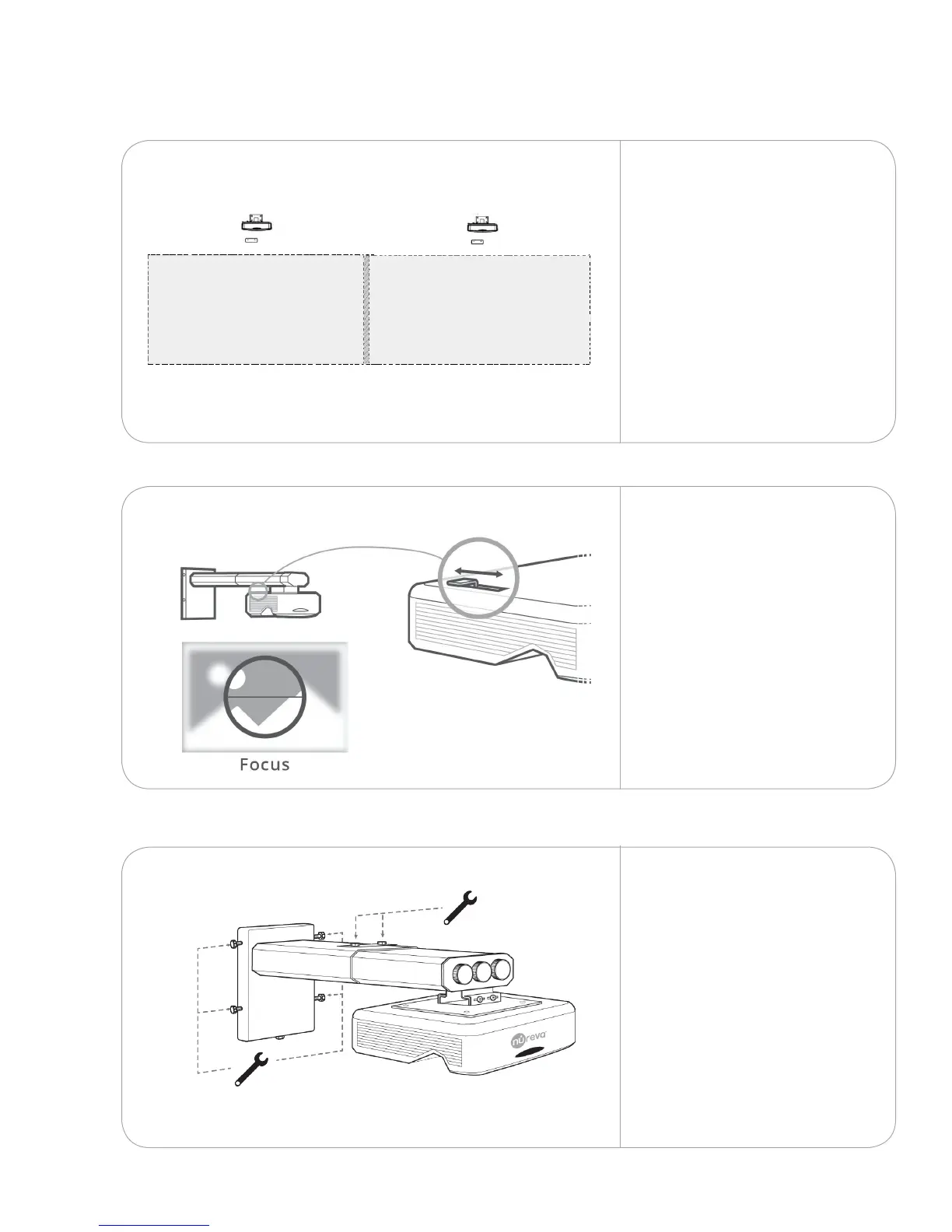 Focus

nureva