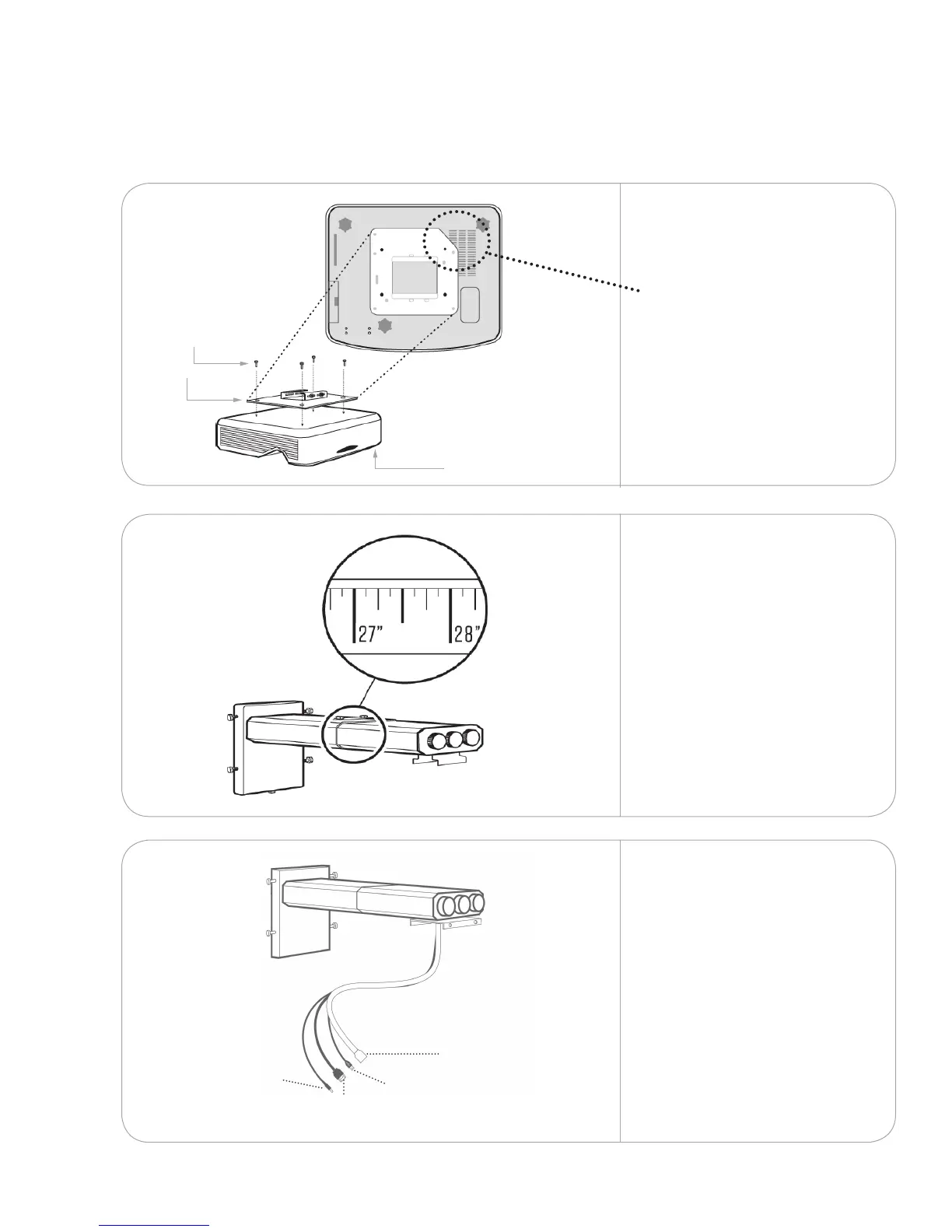 27"
28"