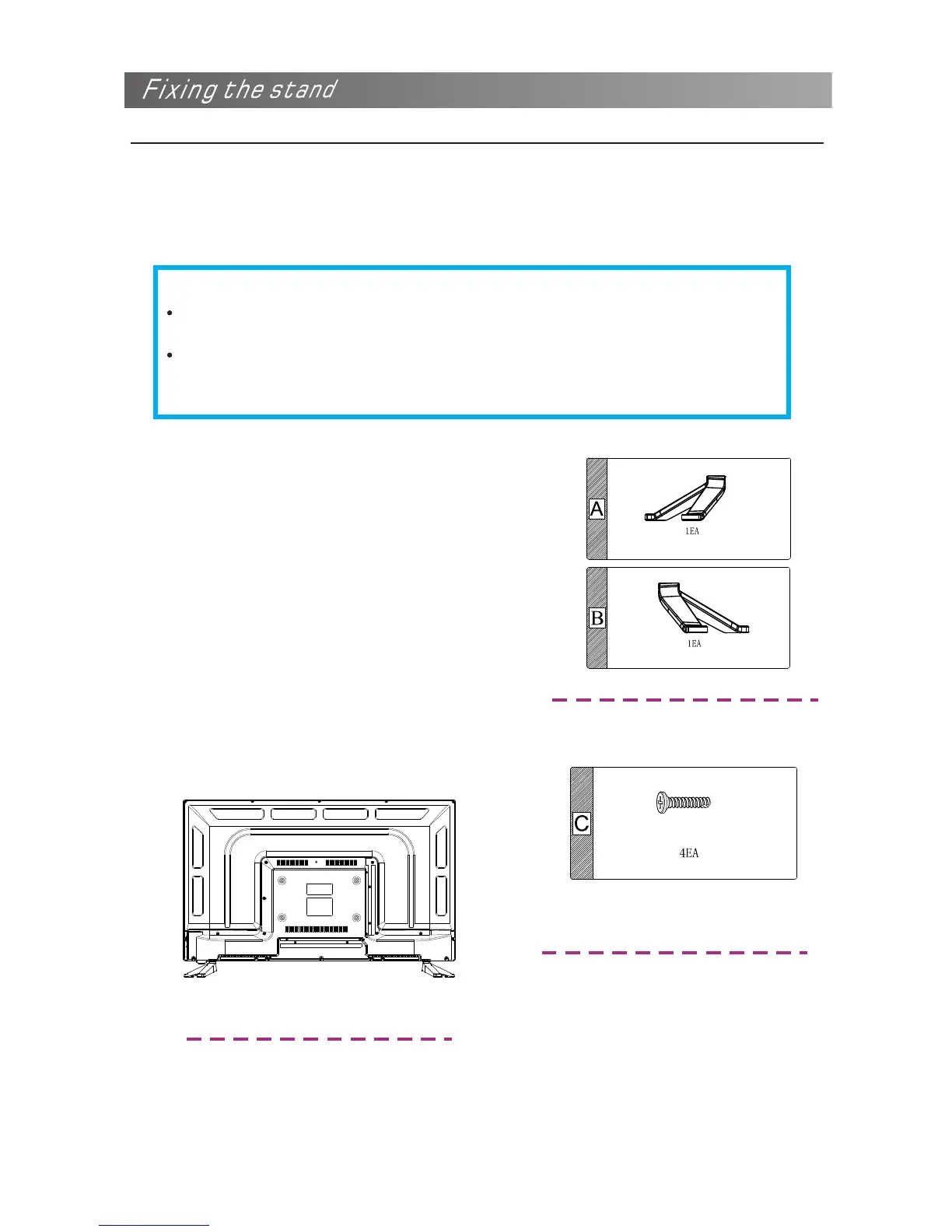 Fixing the stand

A

1EA

B

1EA

C

4EA