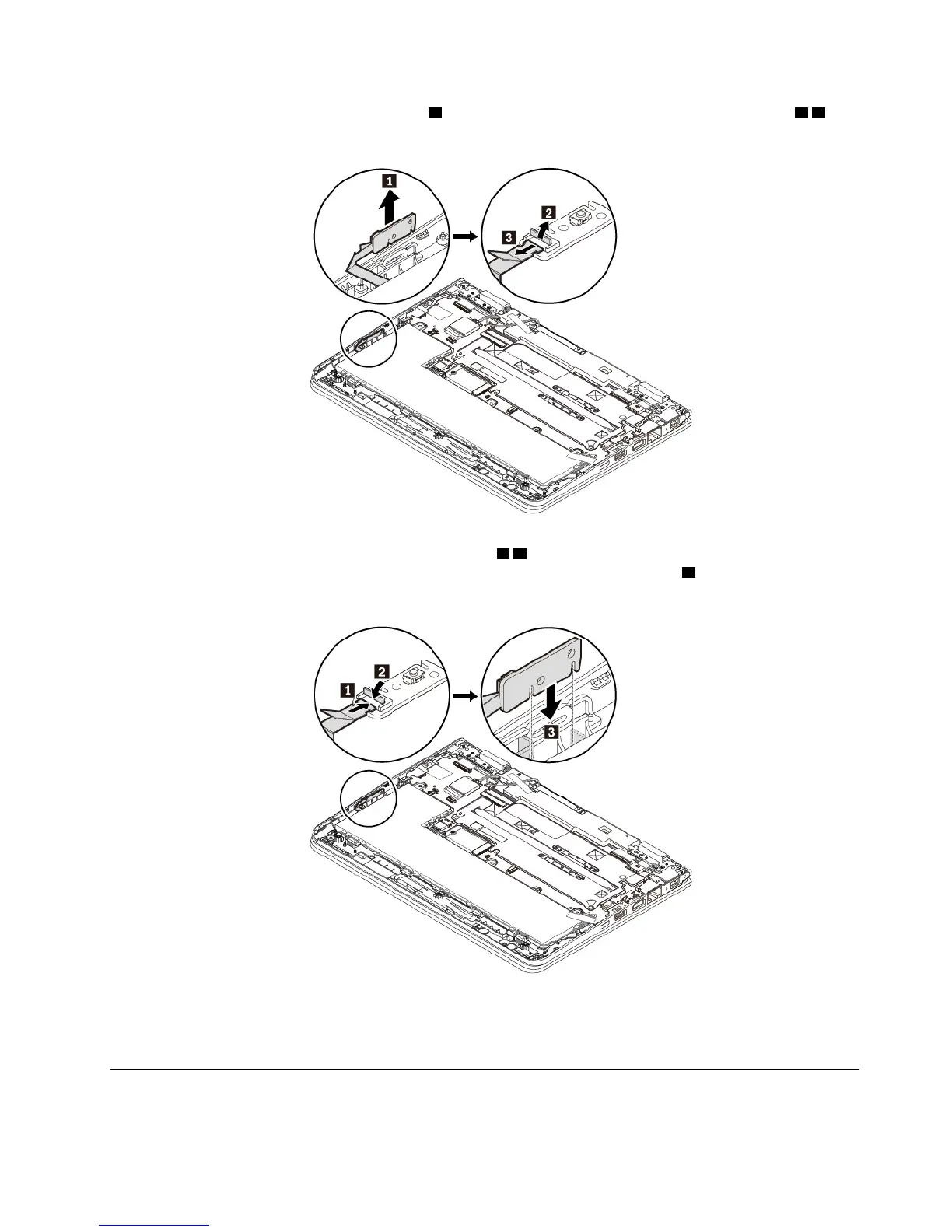 1
2
3
1
2
3