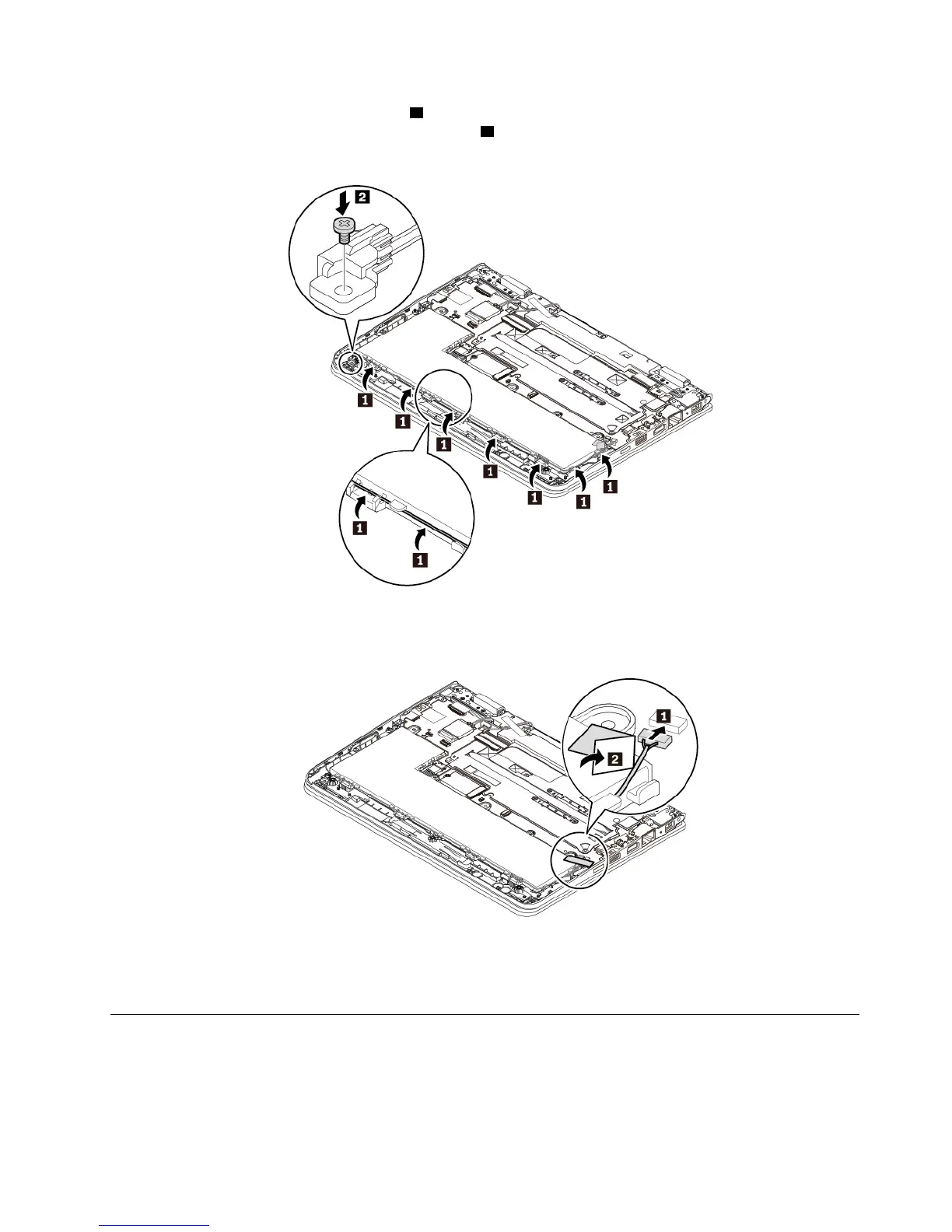 2
1
1
1
1
1
1
1
1
1

1
2