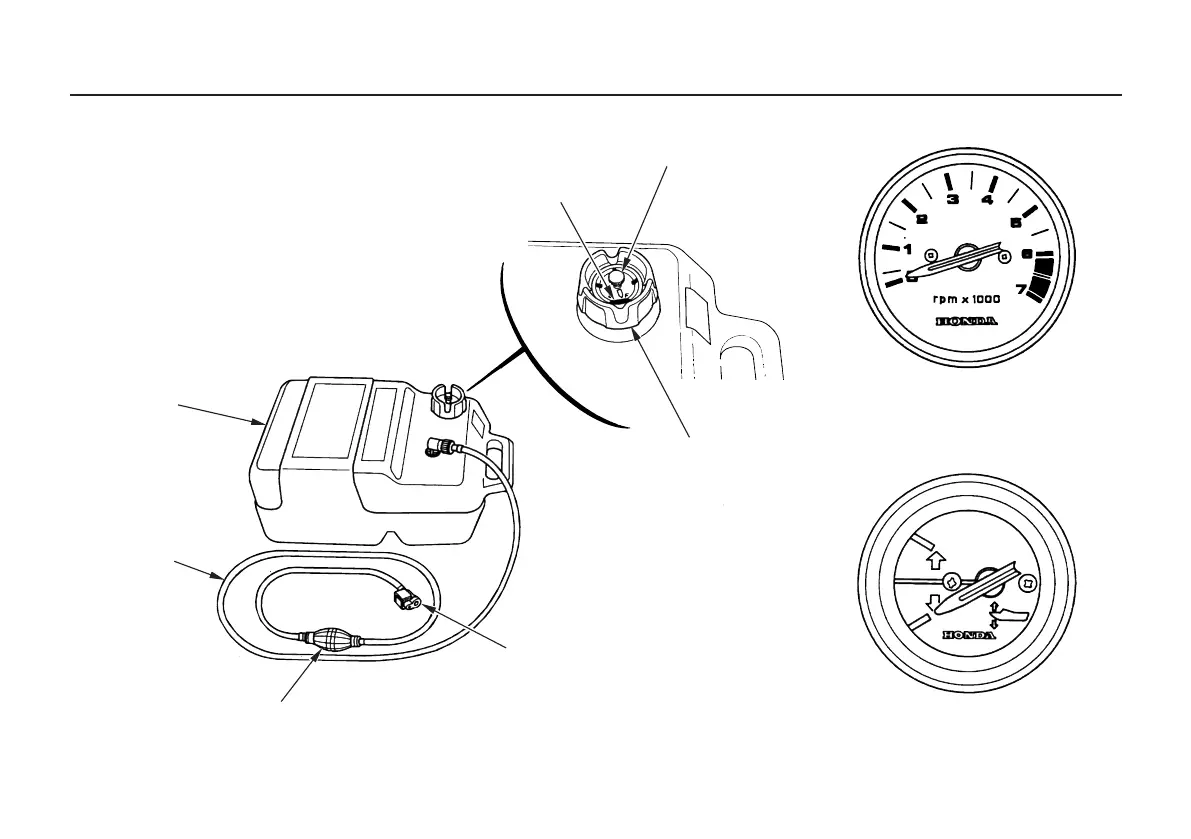 1
2
3
4
5
6
7
rpm x 1000
HONDA

HONDA