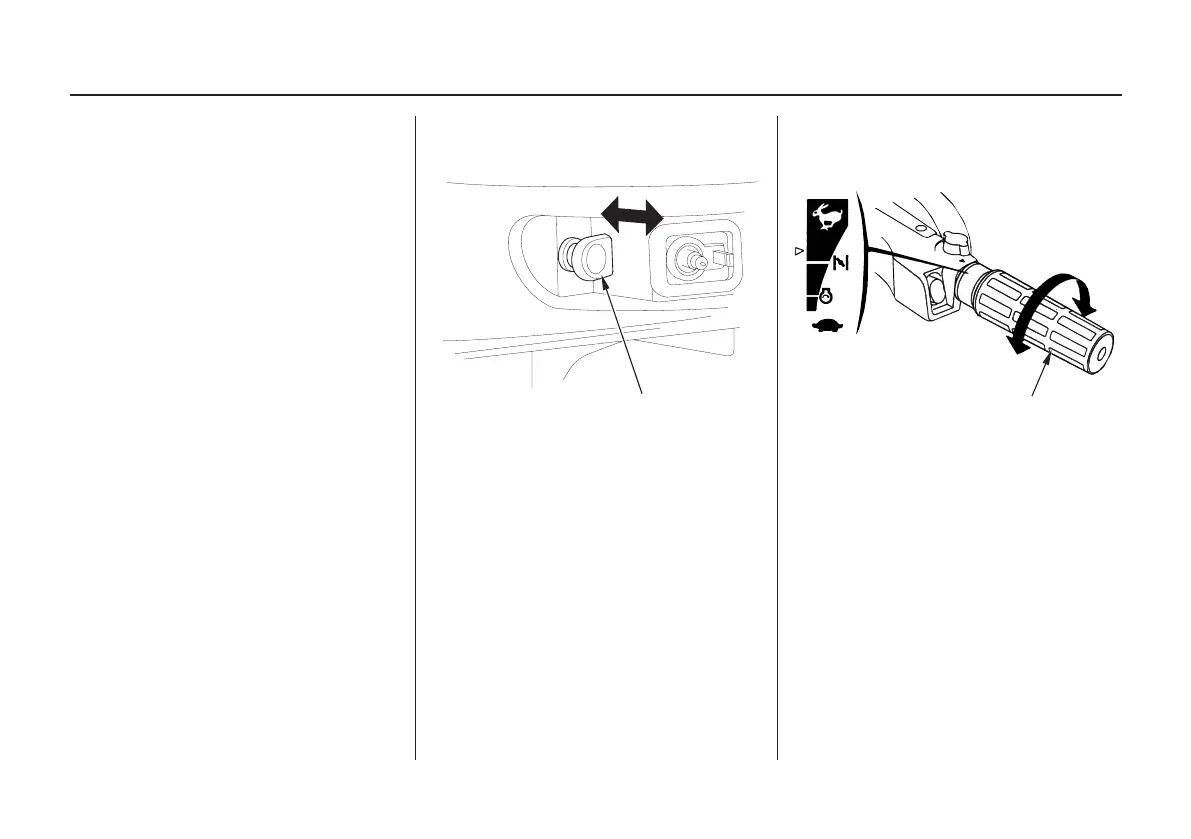 N