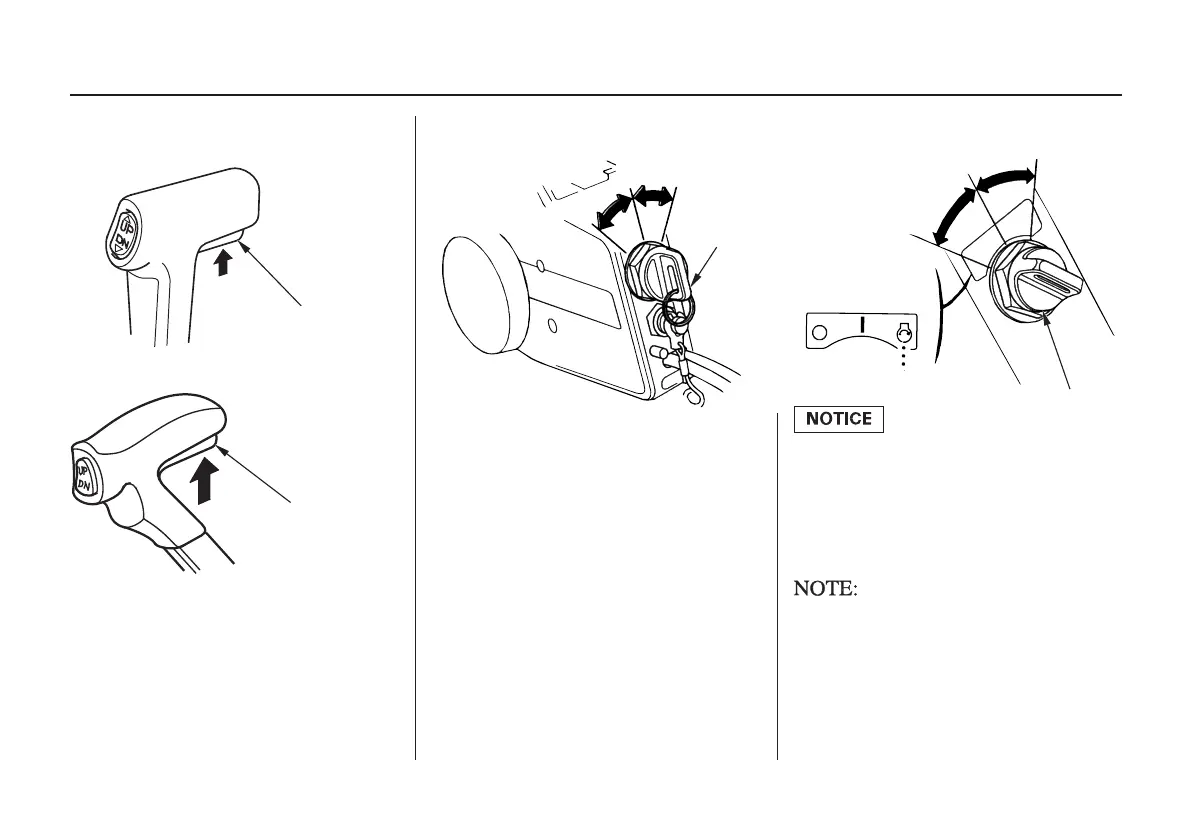 UP
DN

UP
DN

NOTICE

NOTE: