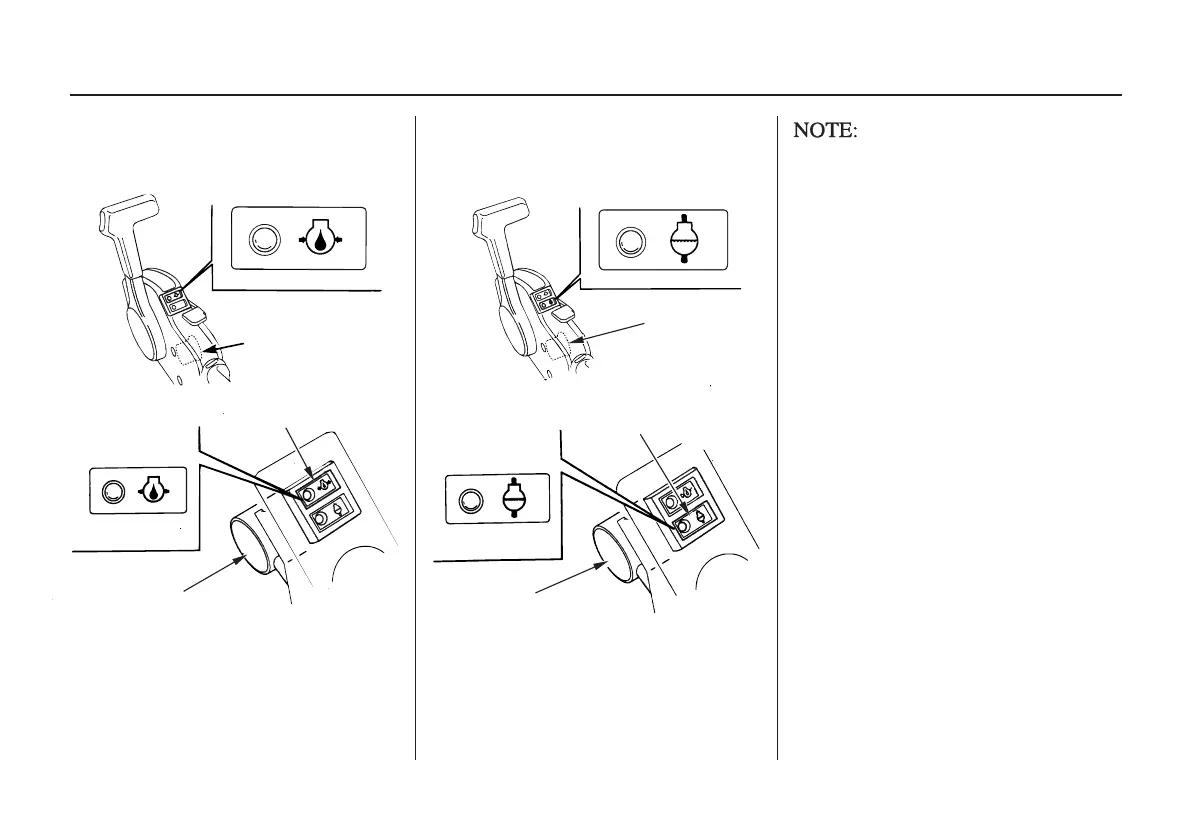 NOTE: