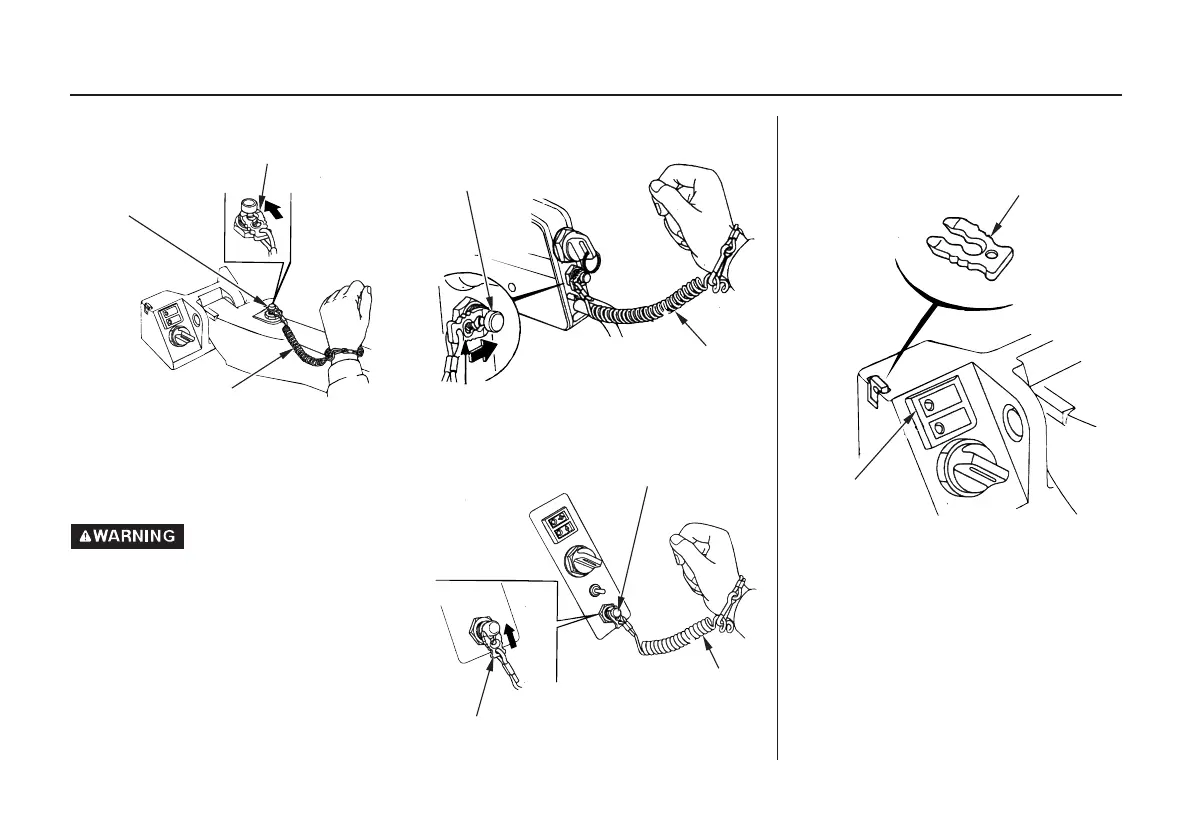 WARNING