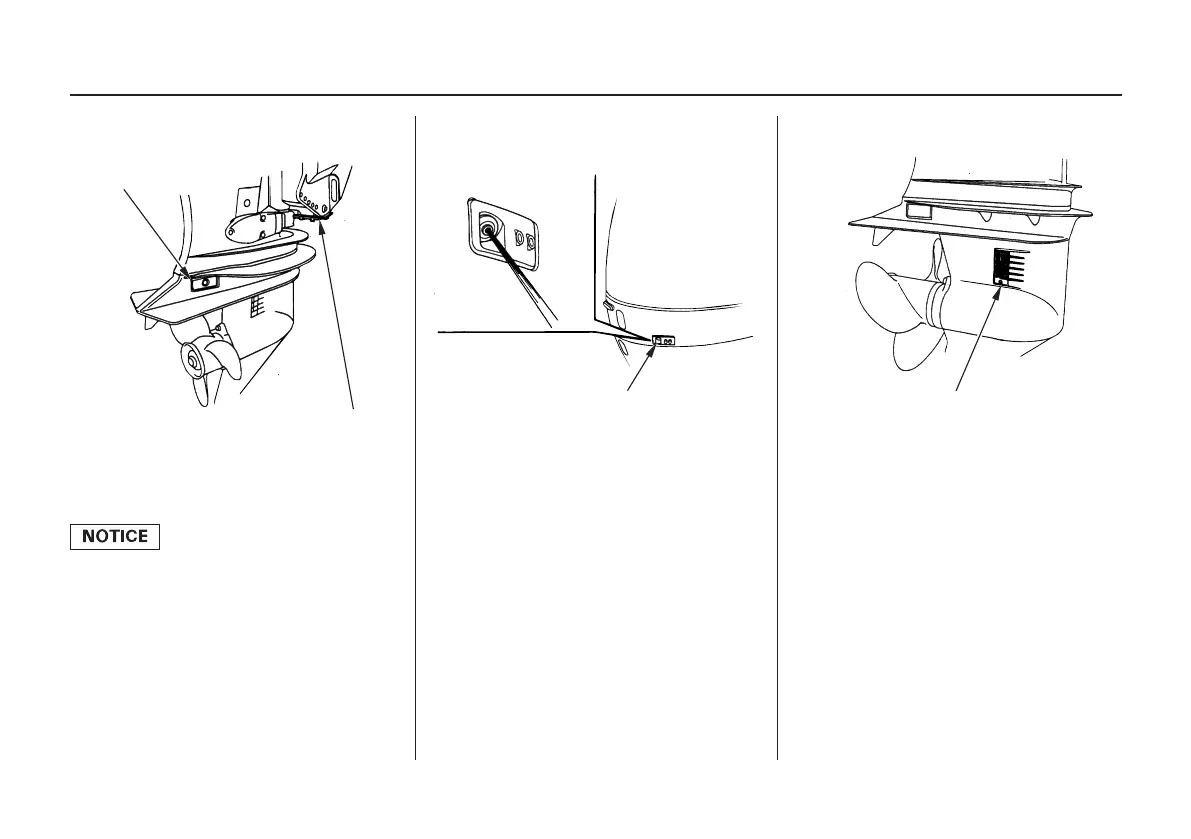 NOTICE