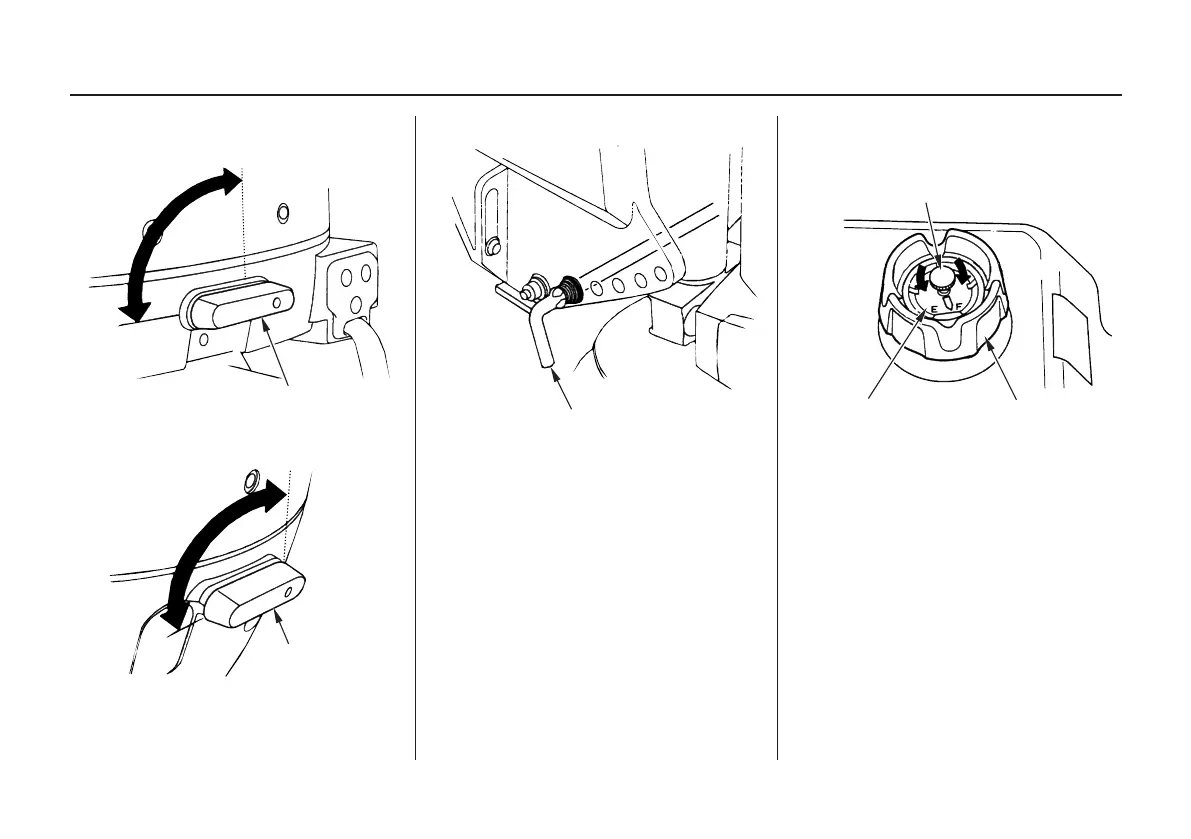 E F