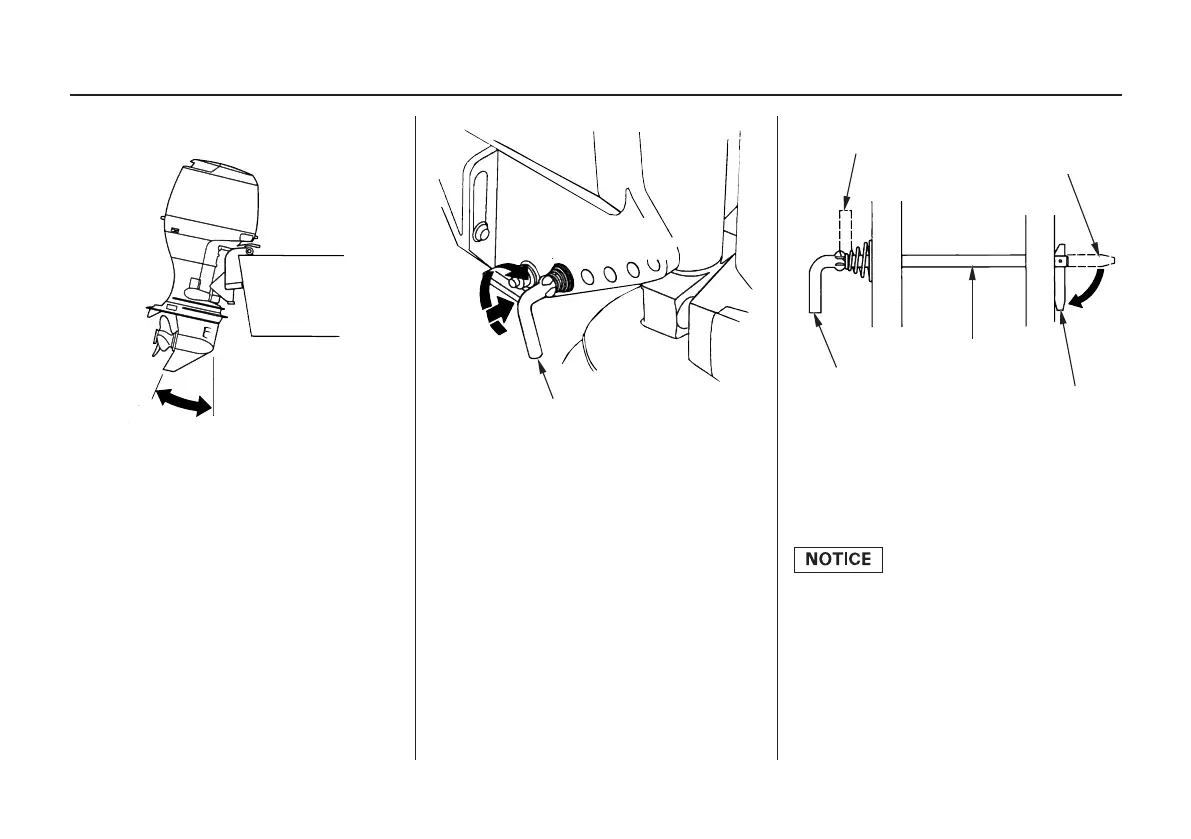 NOTICE