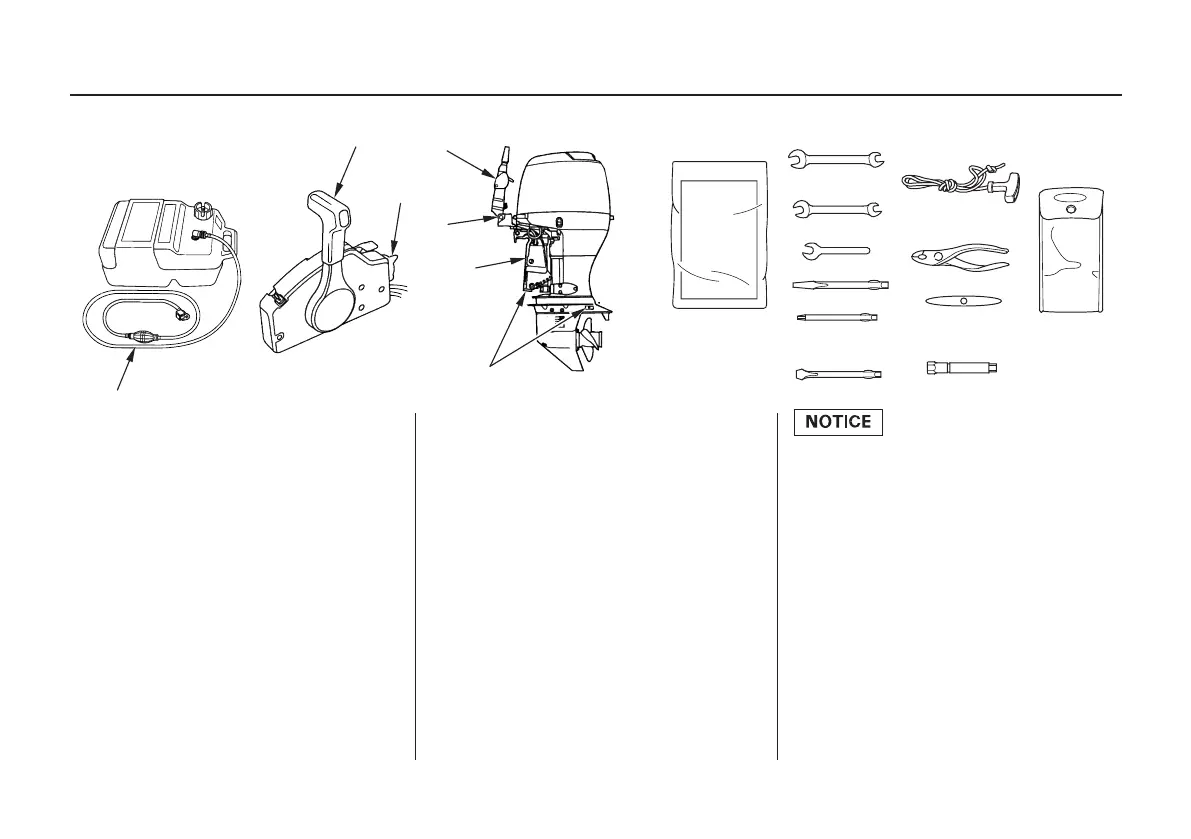 NOTICE