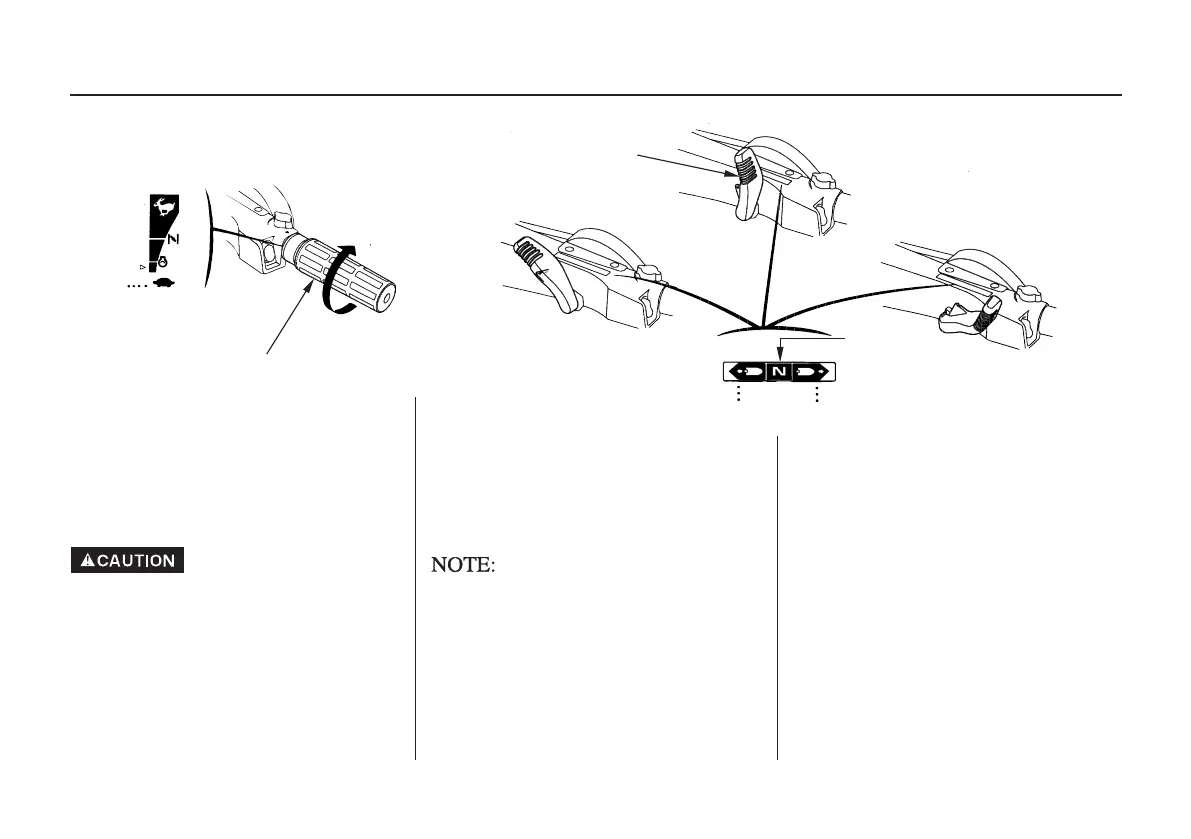 N

N

CAUTION

NOTE: