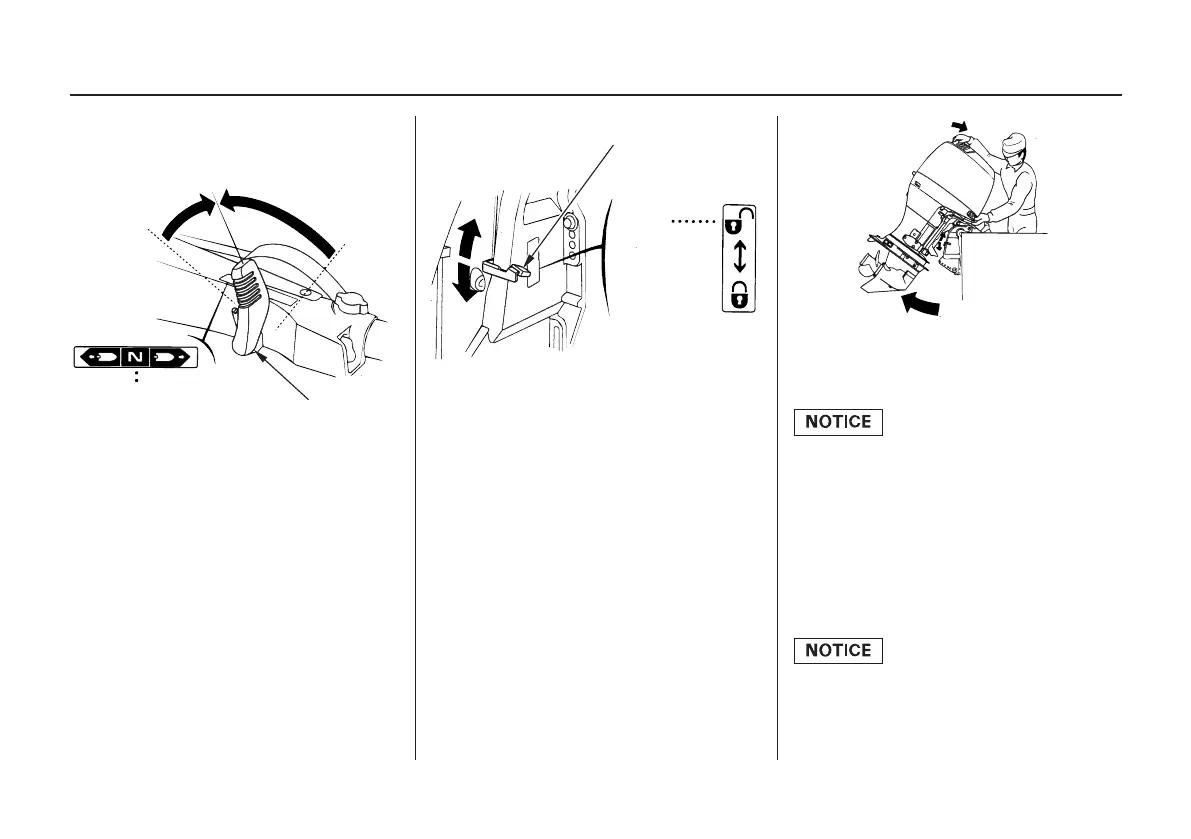 N

NOTICE

NOTICE