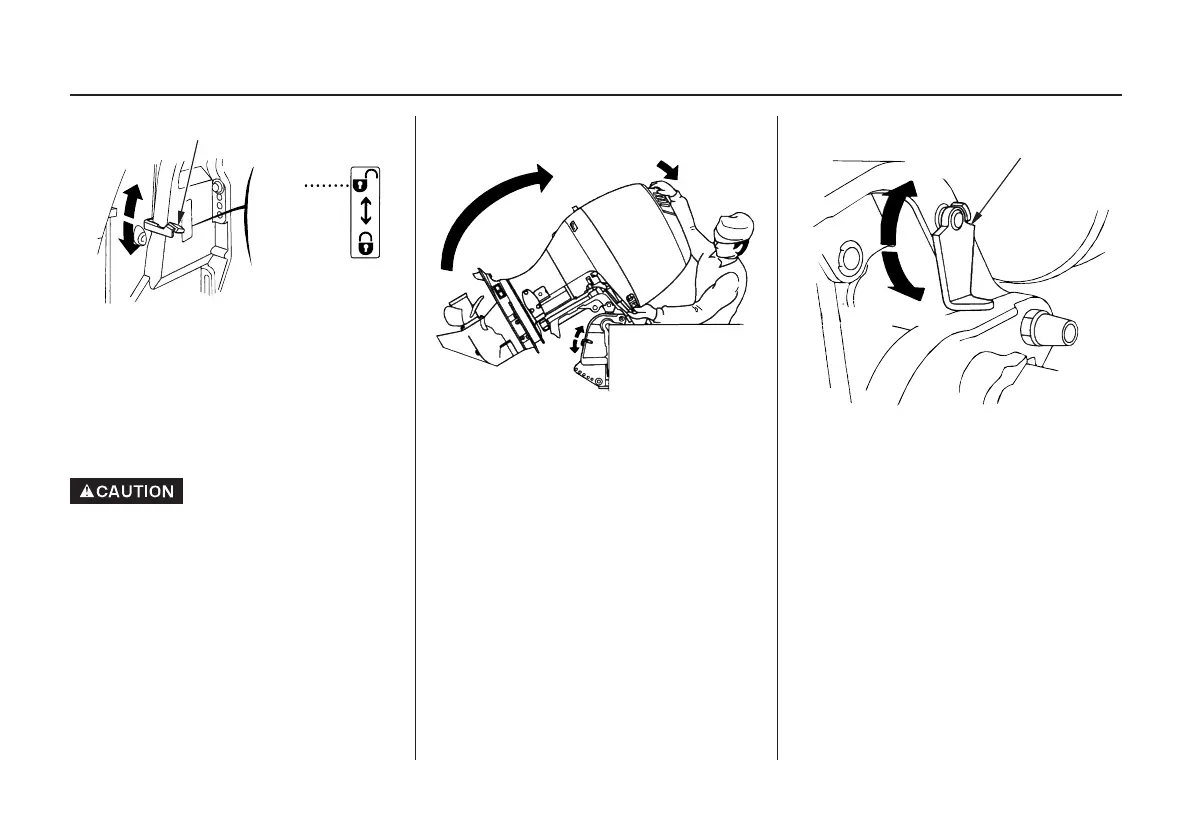 CAUTION