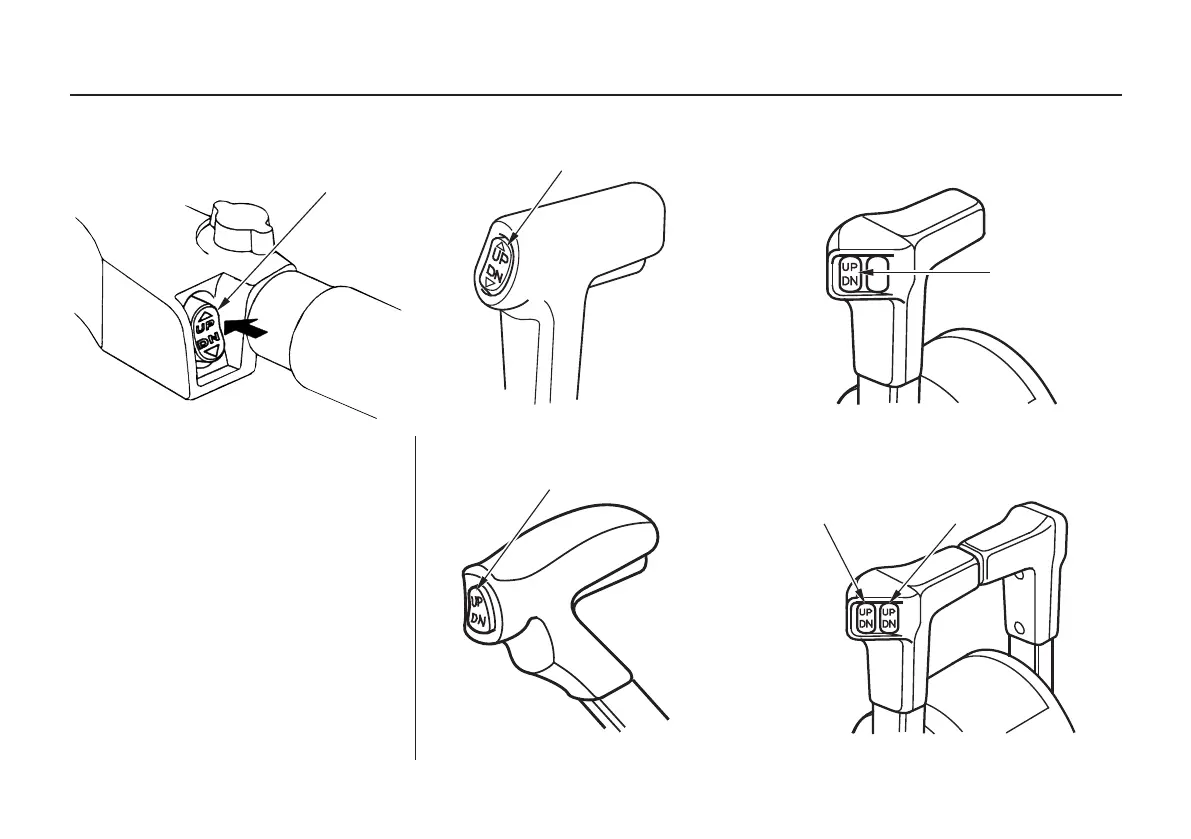 UP
DN

UP
DN

UP
DN

UP
DN

UP
DN
UP
DN