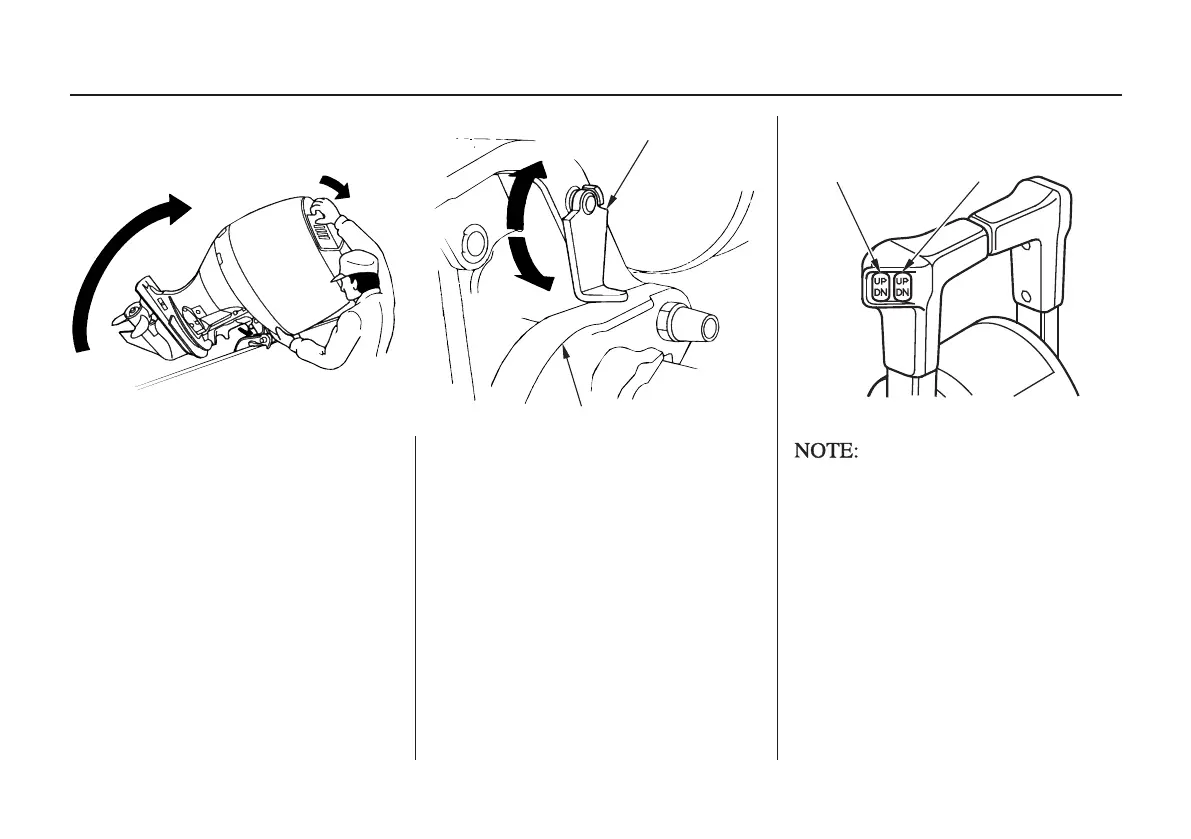 UP
DN
UP
DN

NOTE: