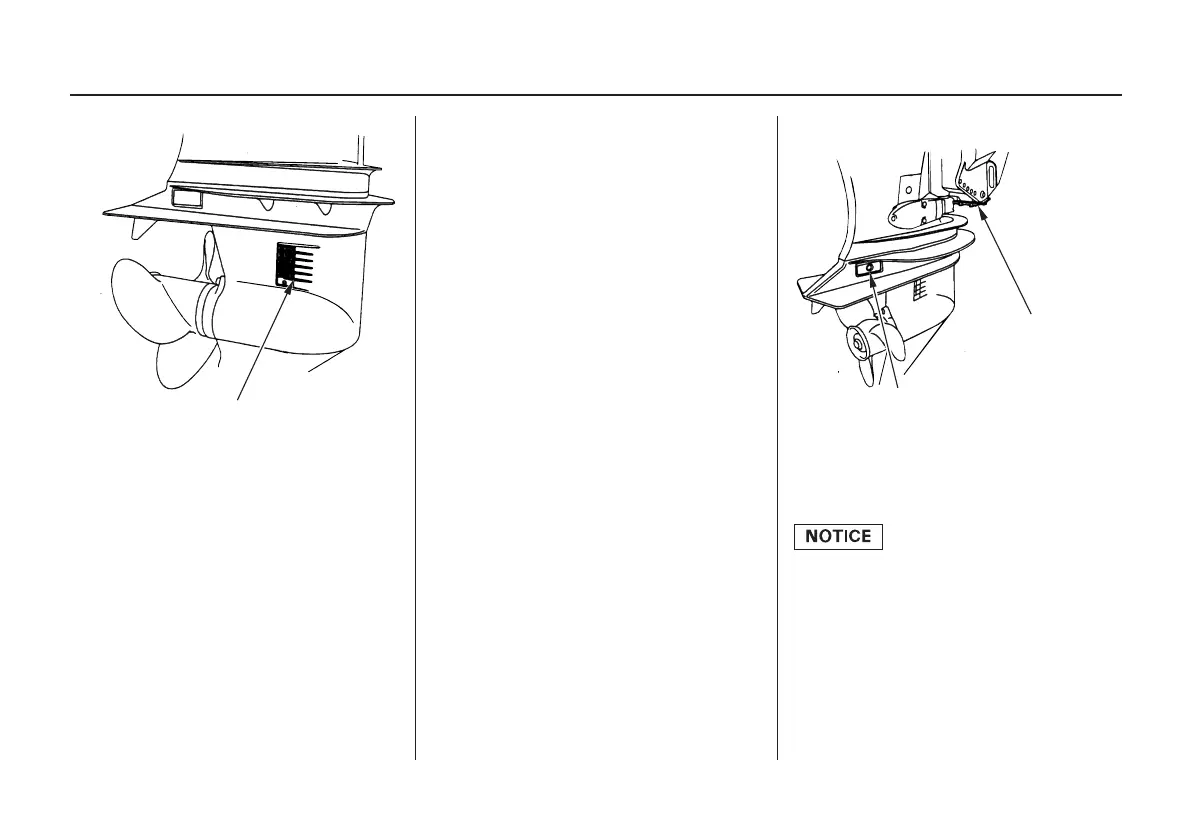 NOTICE