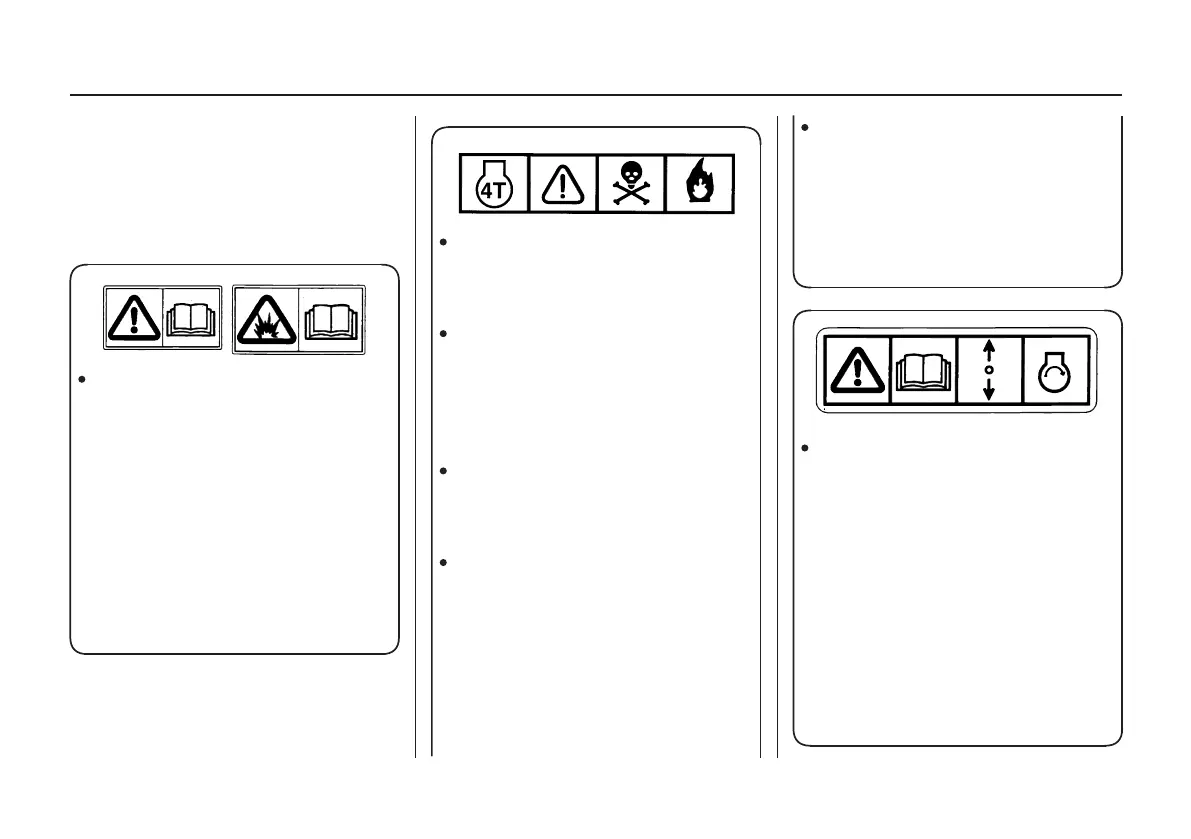 4T