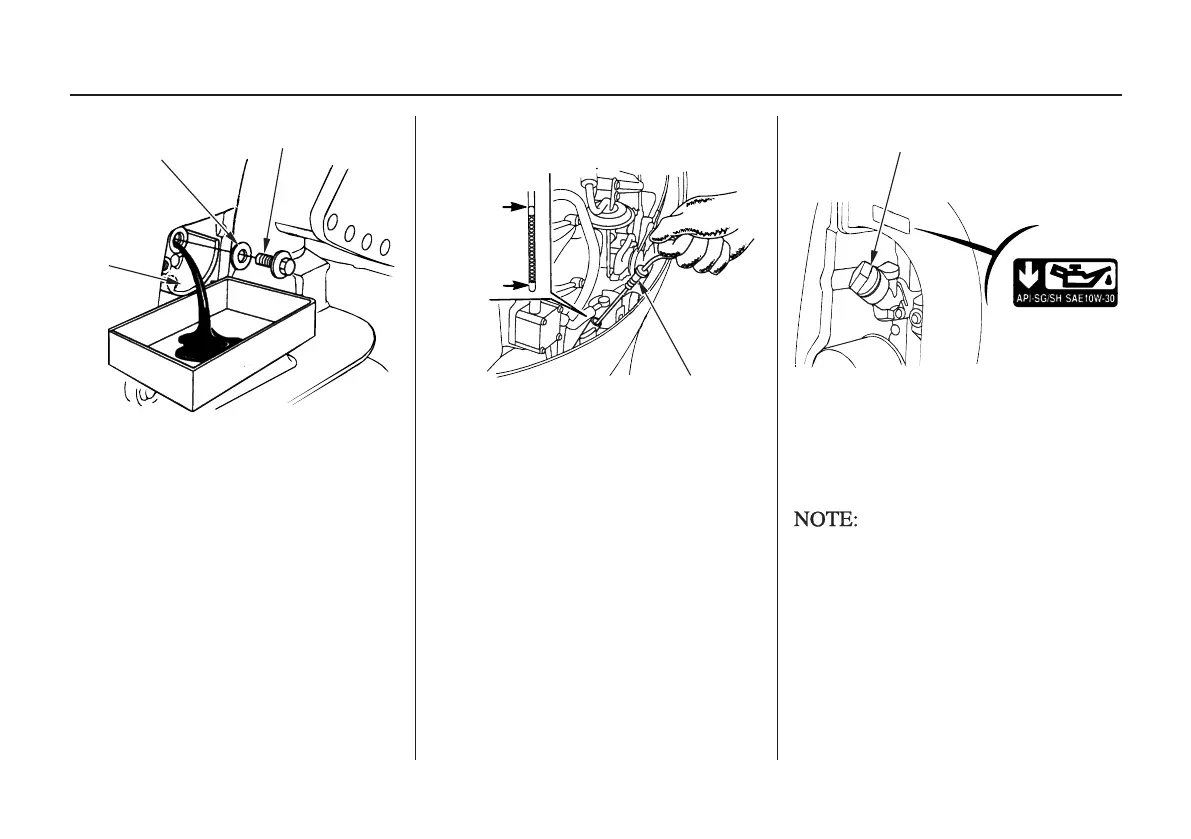 API-SG/SH SAE10W-30

NOTE: