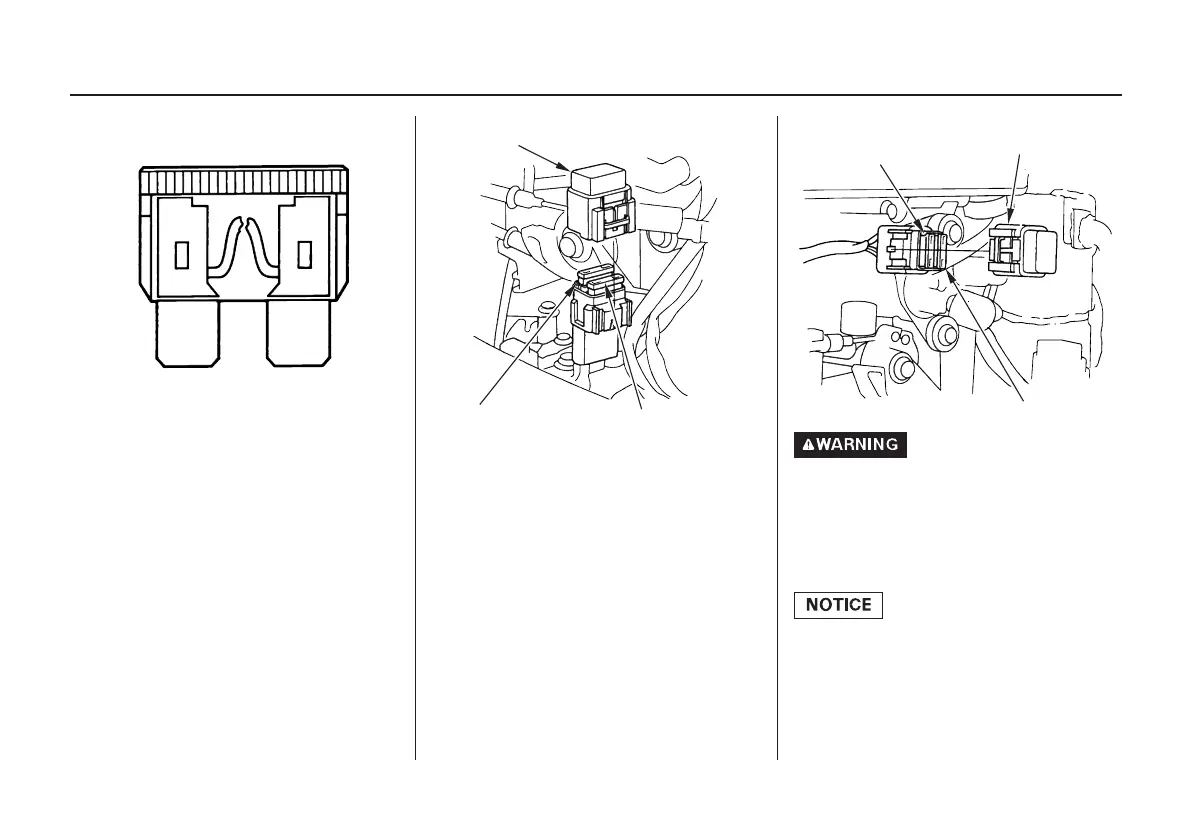 WARNING

NOTICE