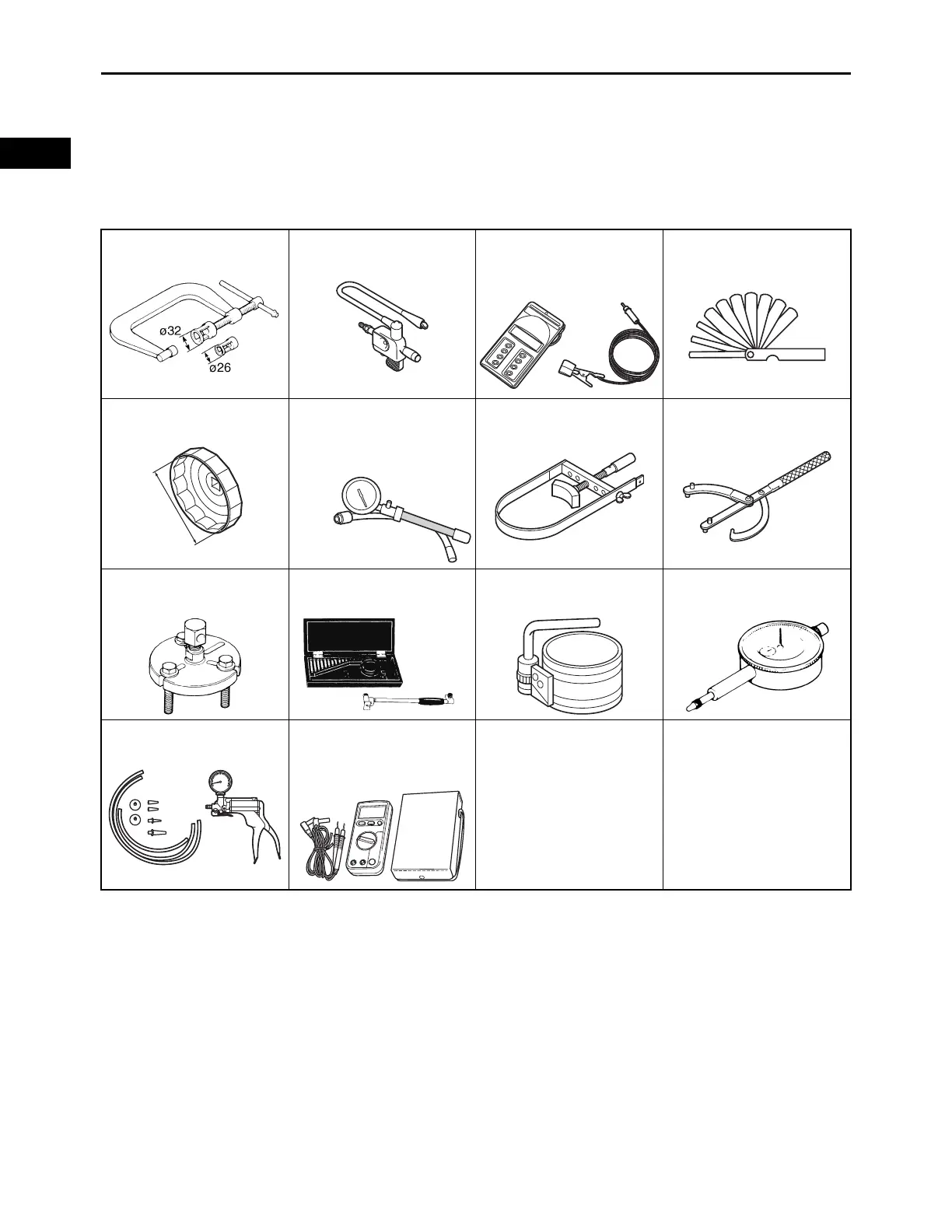 ø32
ø26