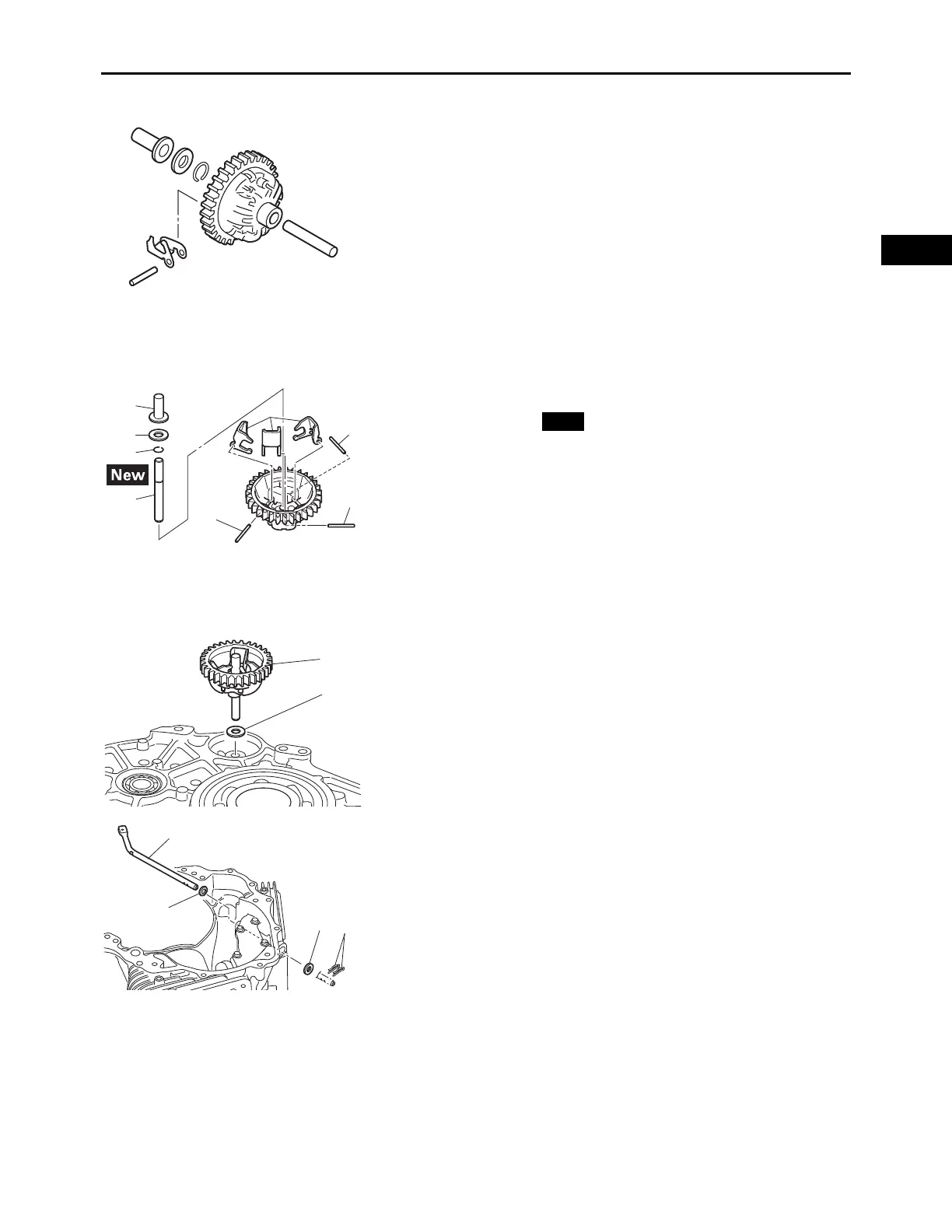 New