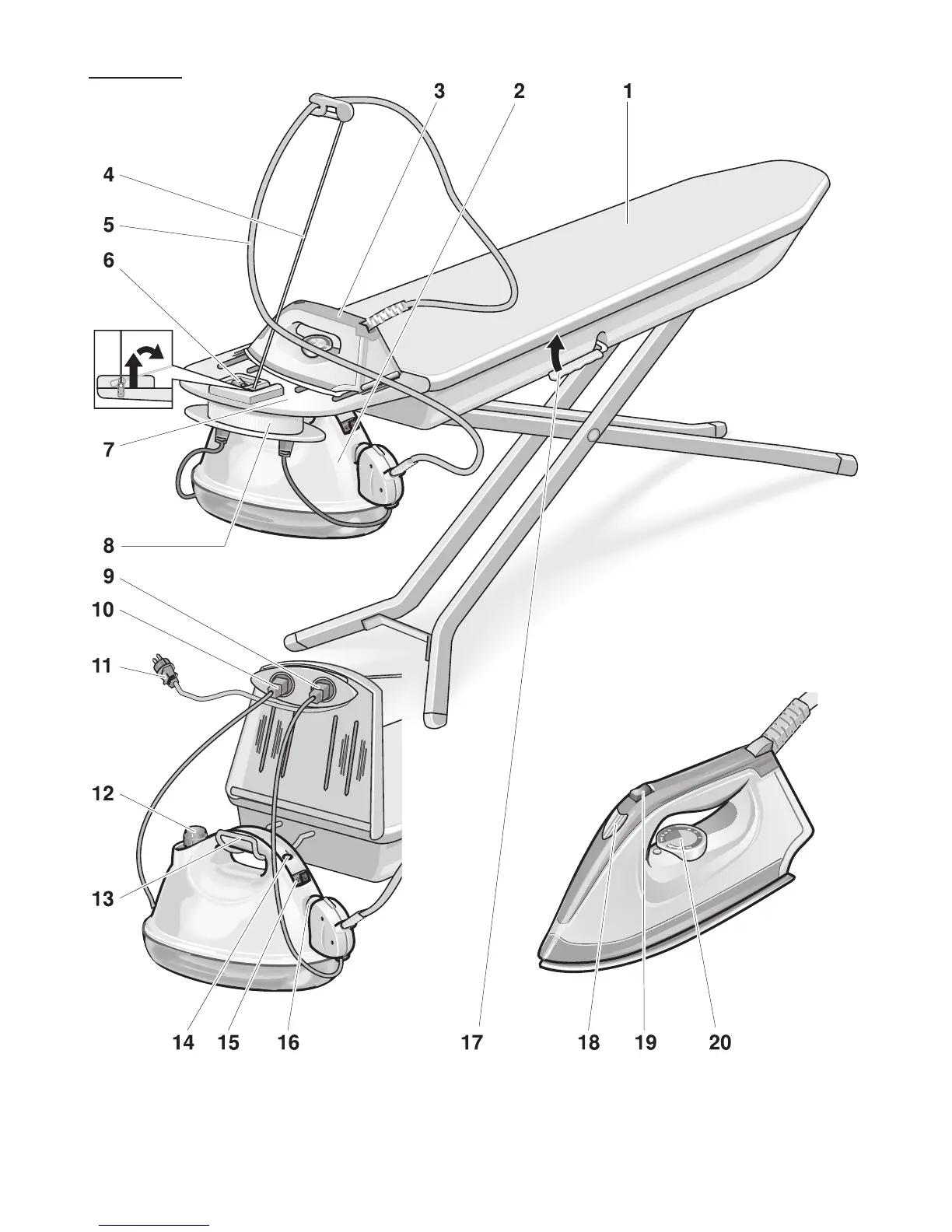 3 2 1
4
5
6
7
8
9
10
11
12
13
14 15 16 17 18 19 20