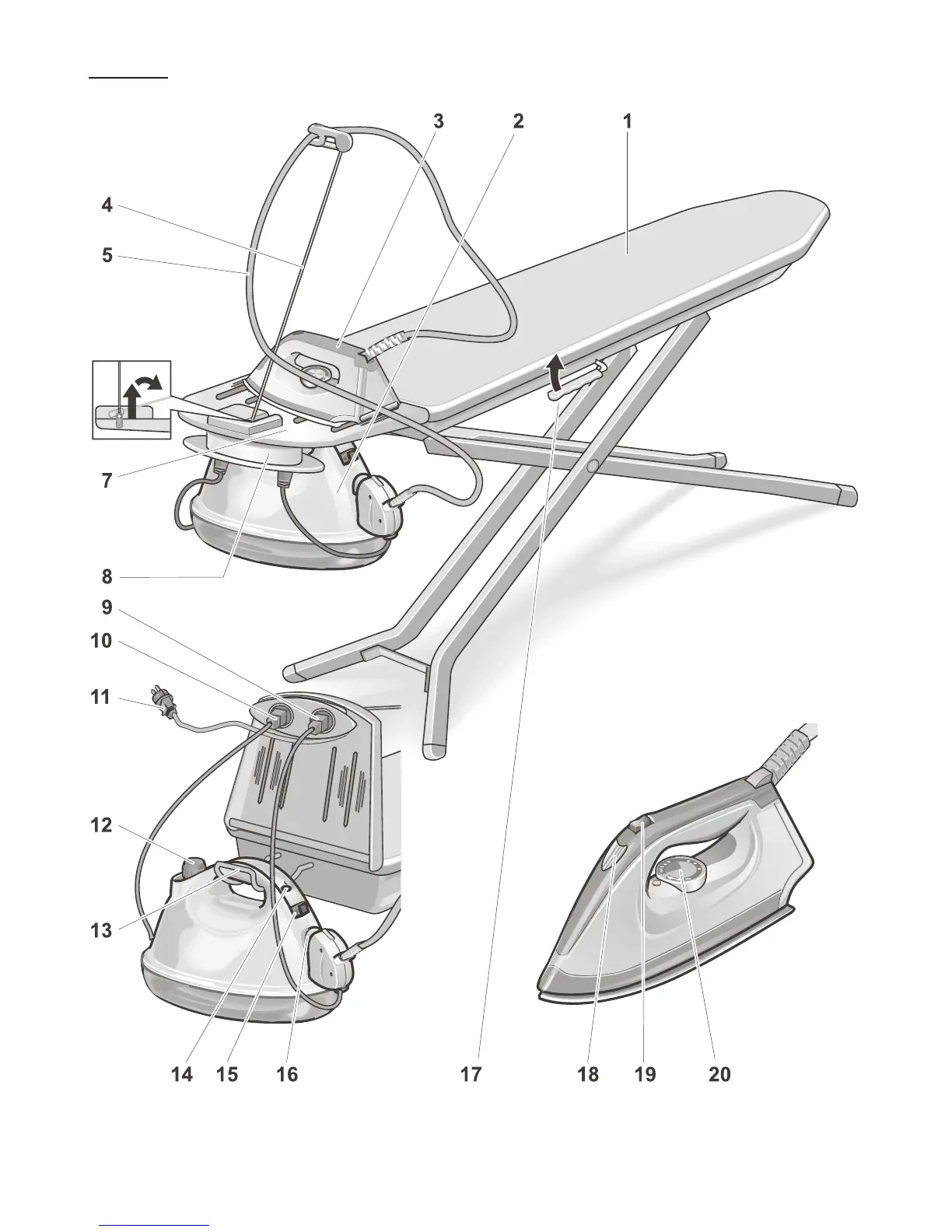 3 2 1
4
5
7
8
9
10
11
12
13
14 15 16 17 18 19 20