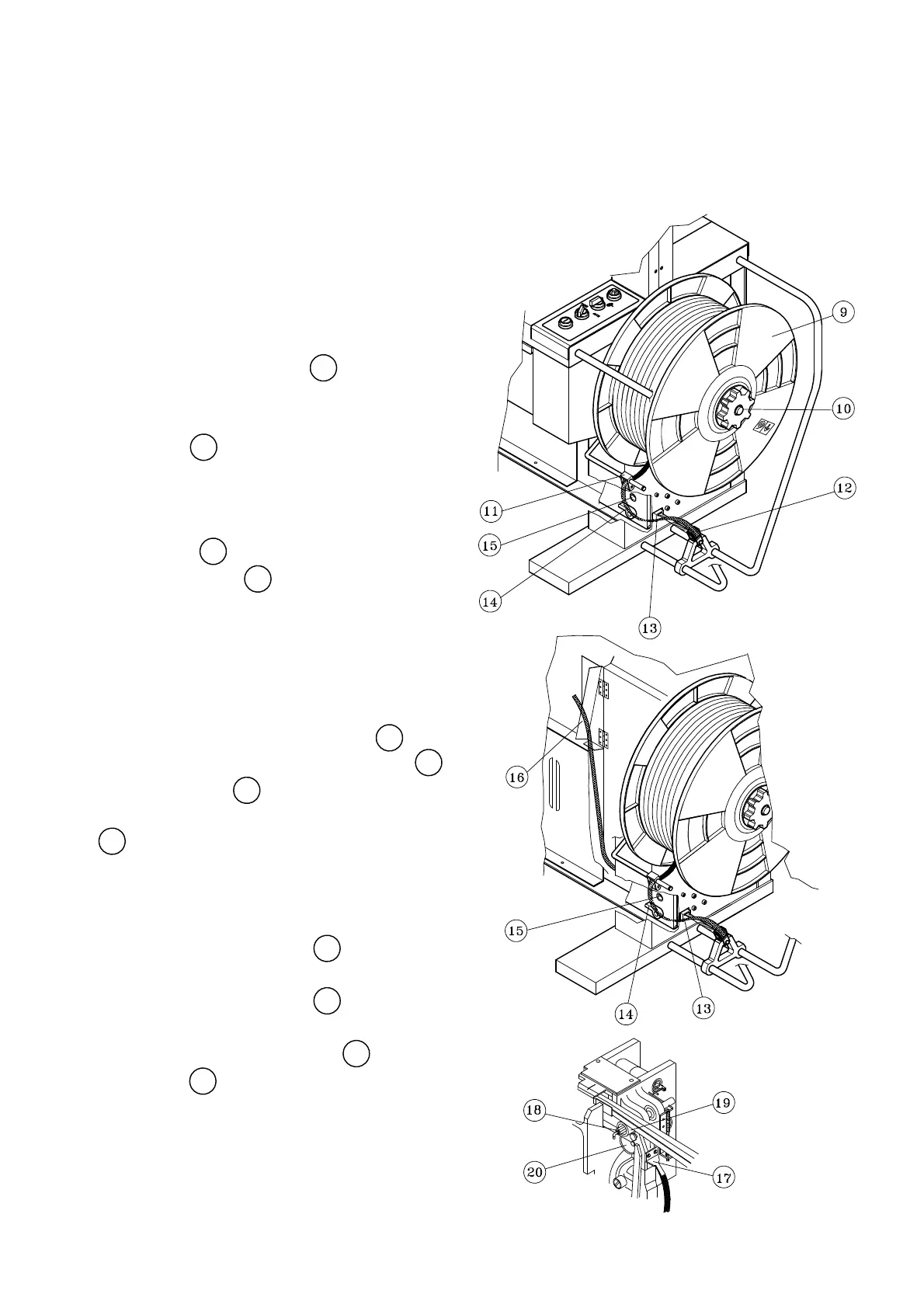 9
10
11
12
15
14
13
16
15
14
13
18
19
20
17