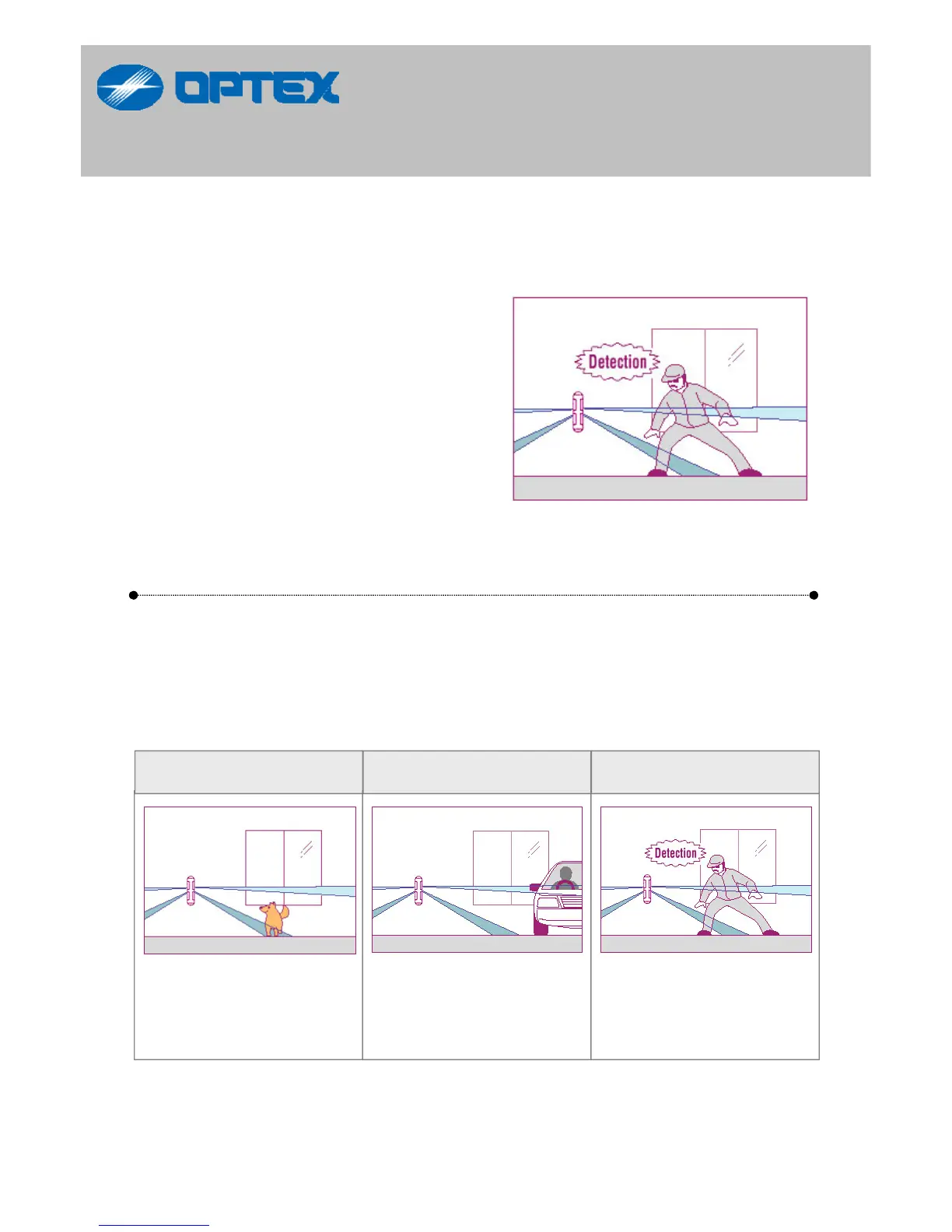 OPTEX

Detection

Detection