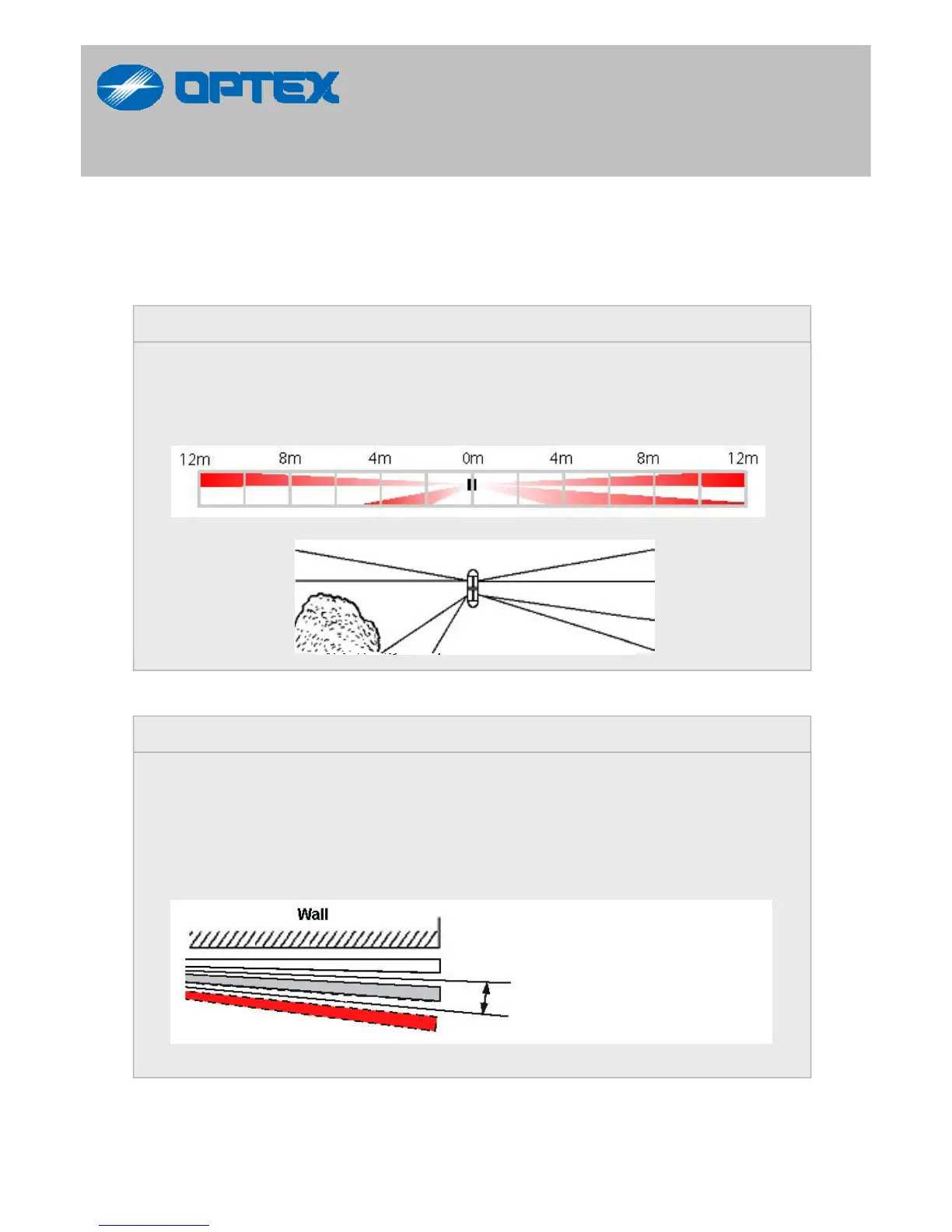 OPTEX

12m 8m 4m 0m 4m 8m 12m

Wall