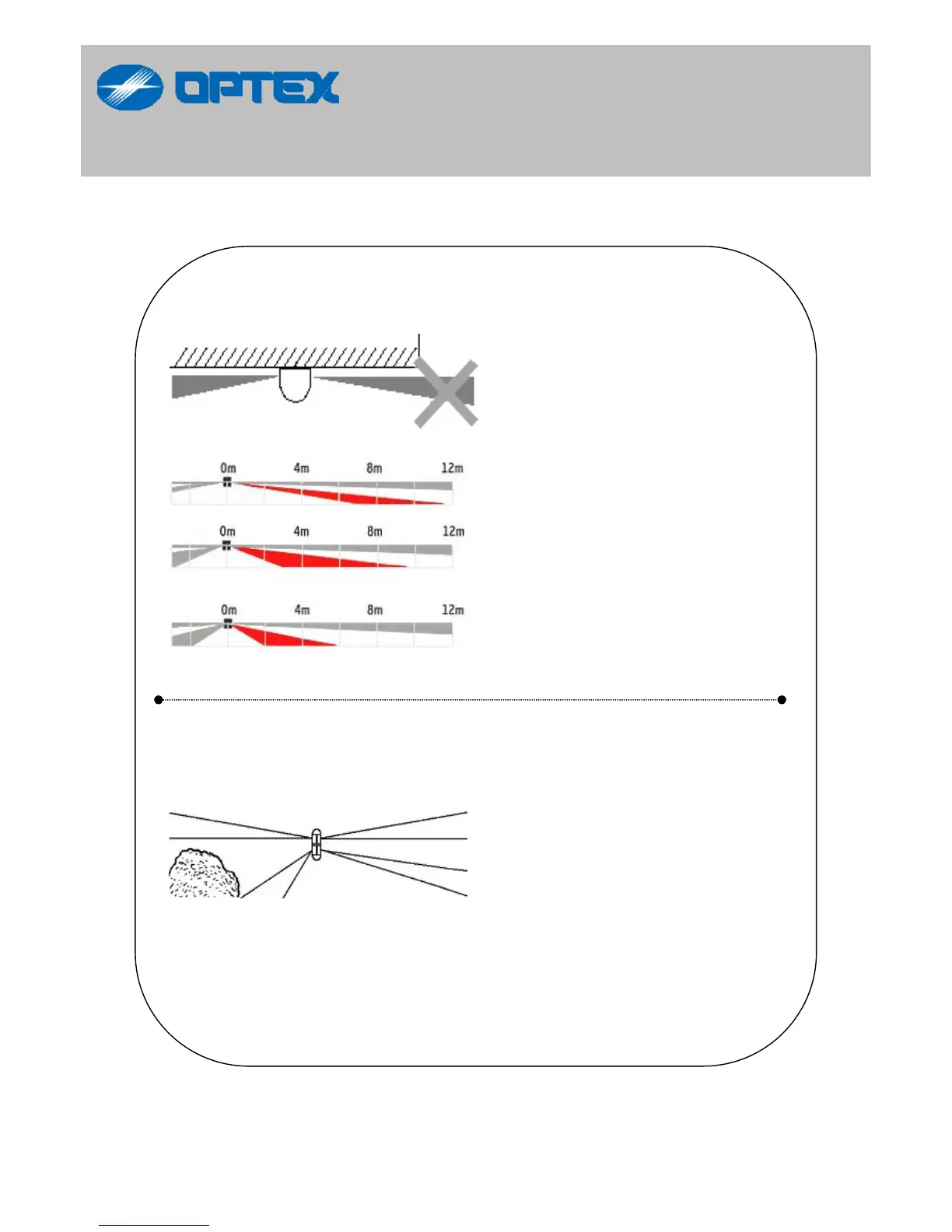 OPTEX

0m 4m 8m 12m

0m 4m 8m 12m

0m 4m 8m 12m