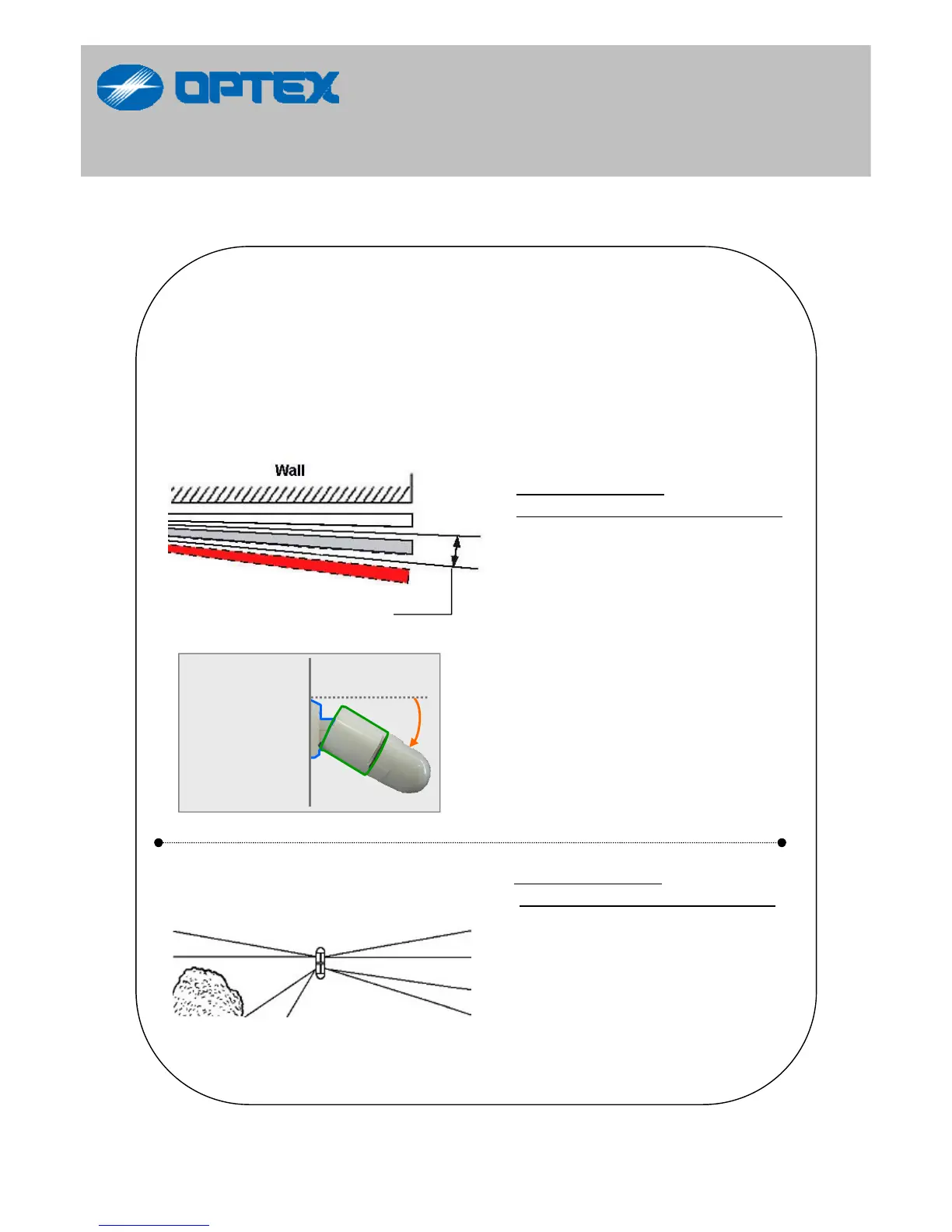 OPTEX

Wall