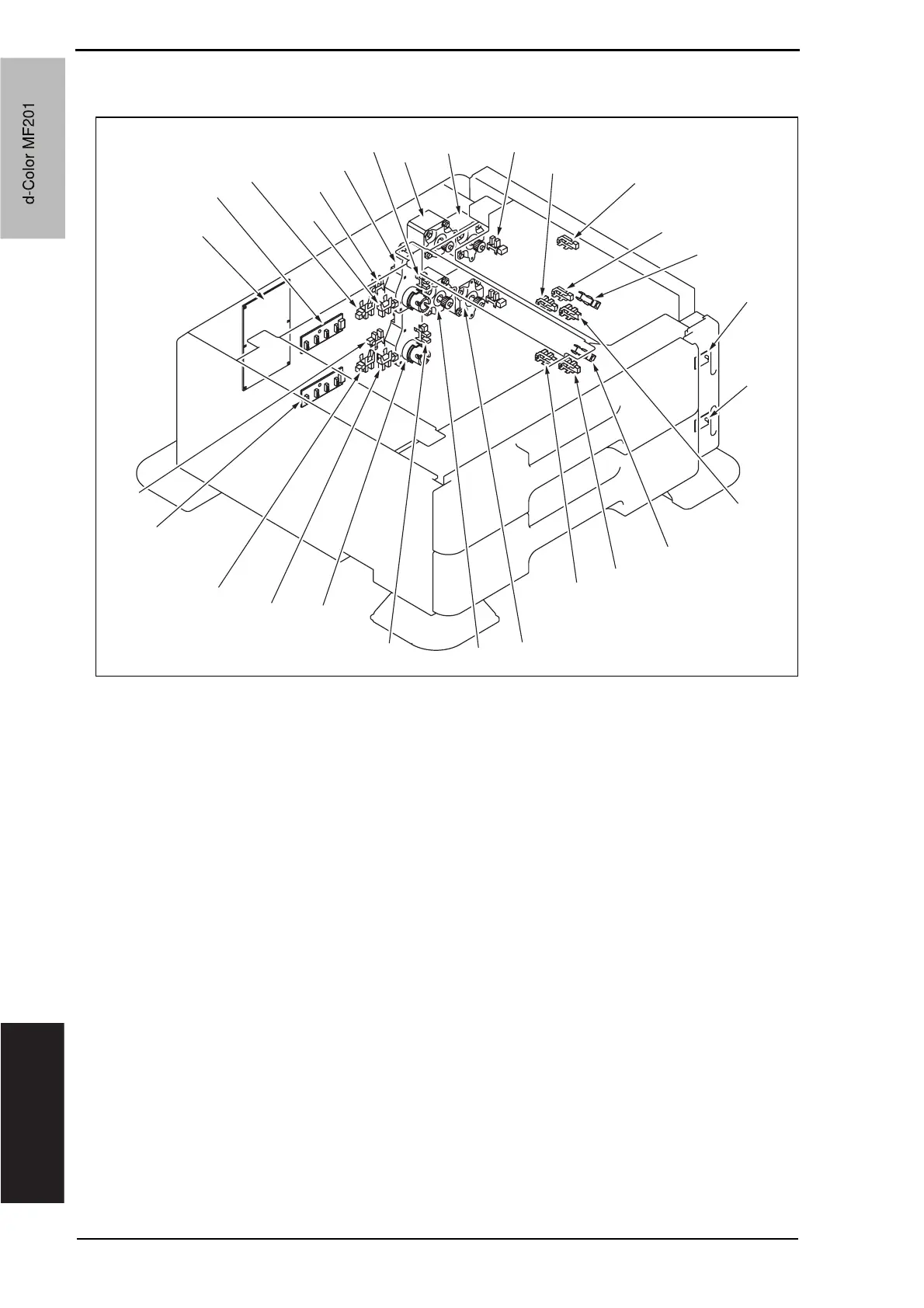 d-Color MF201