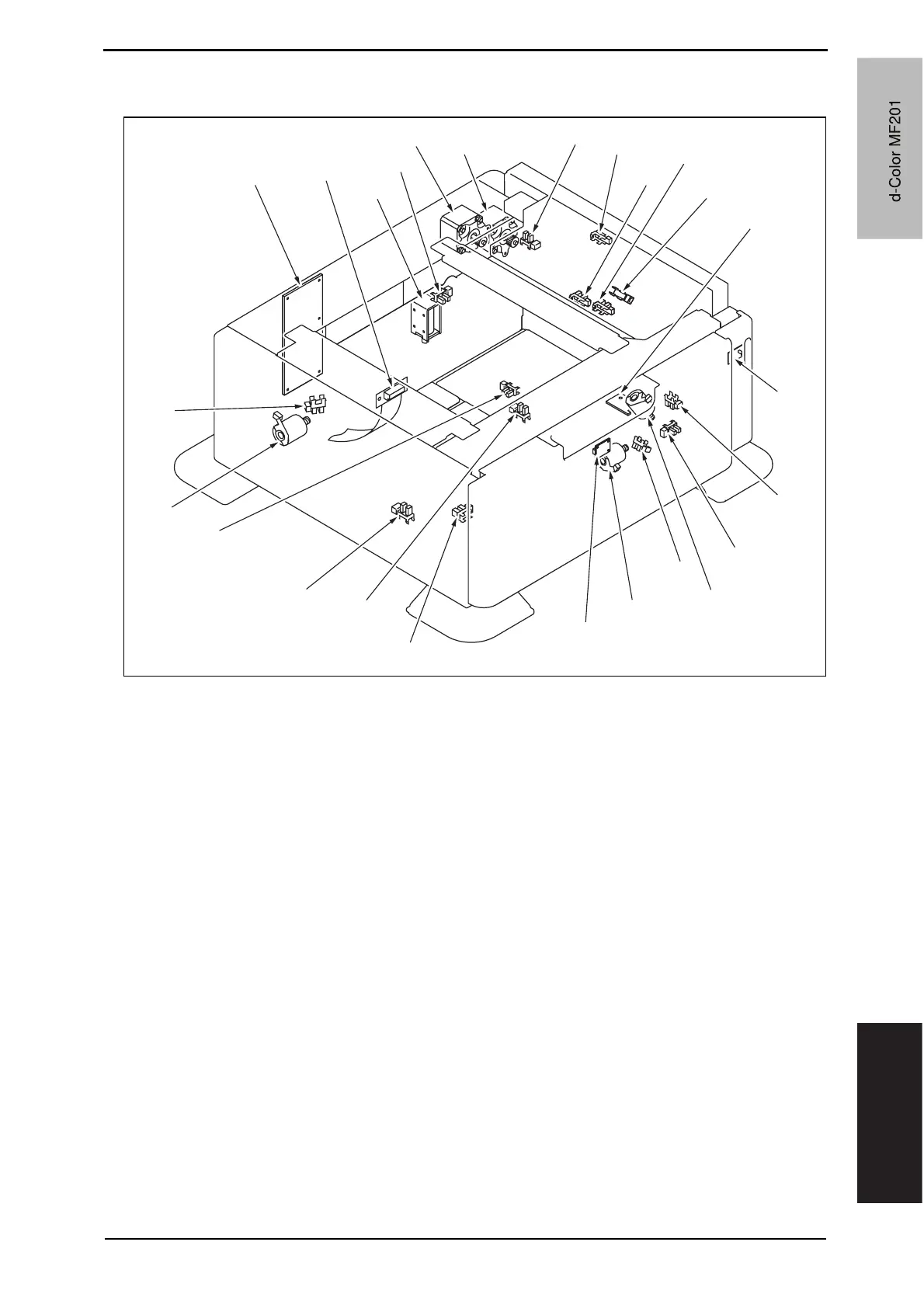 d-Color MF201