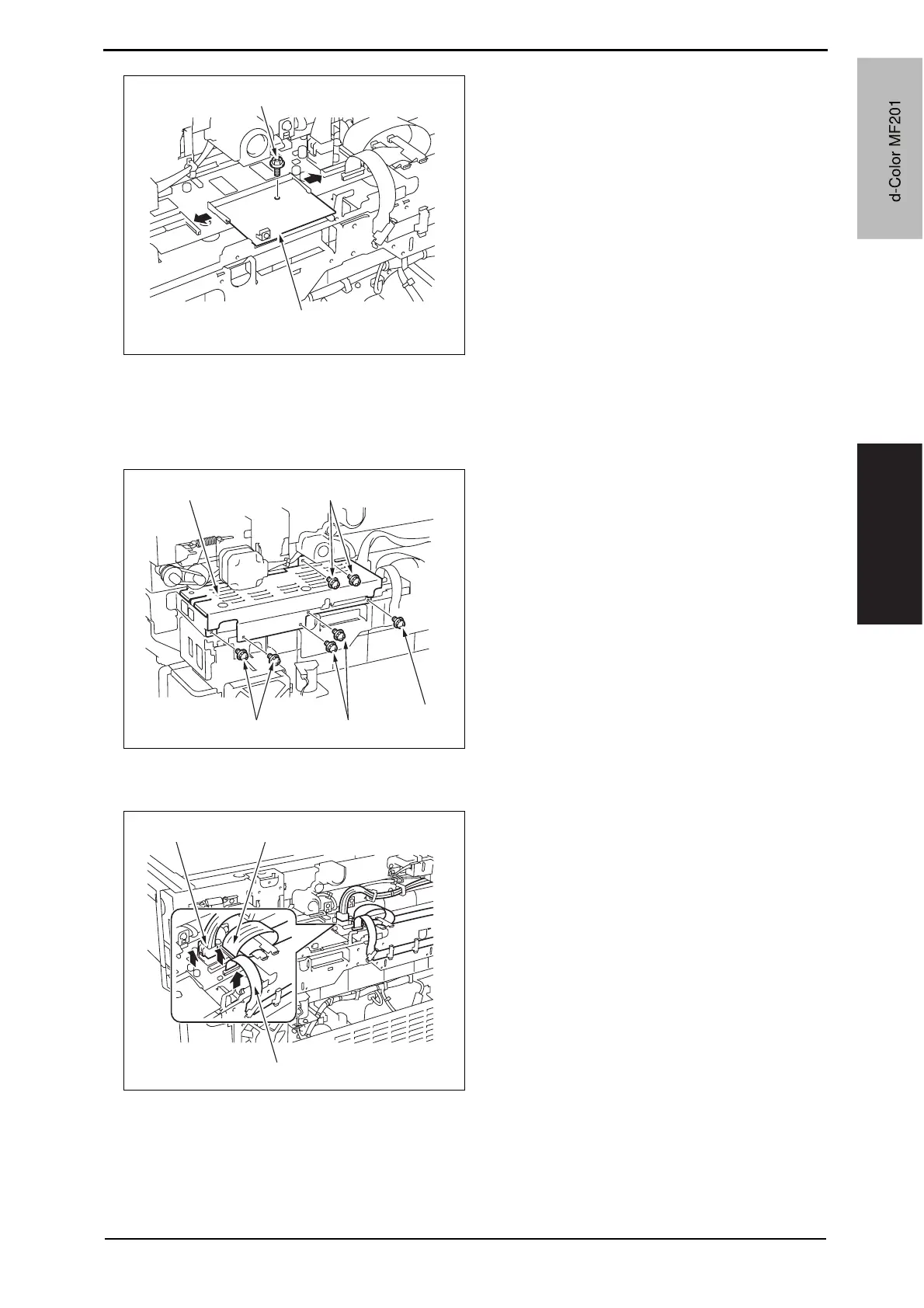 d-Color MF201