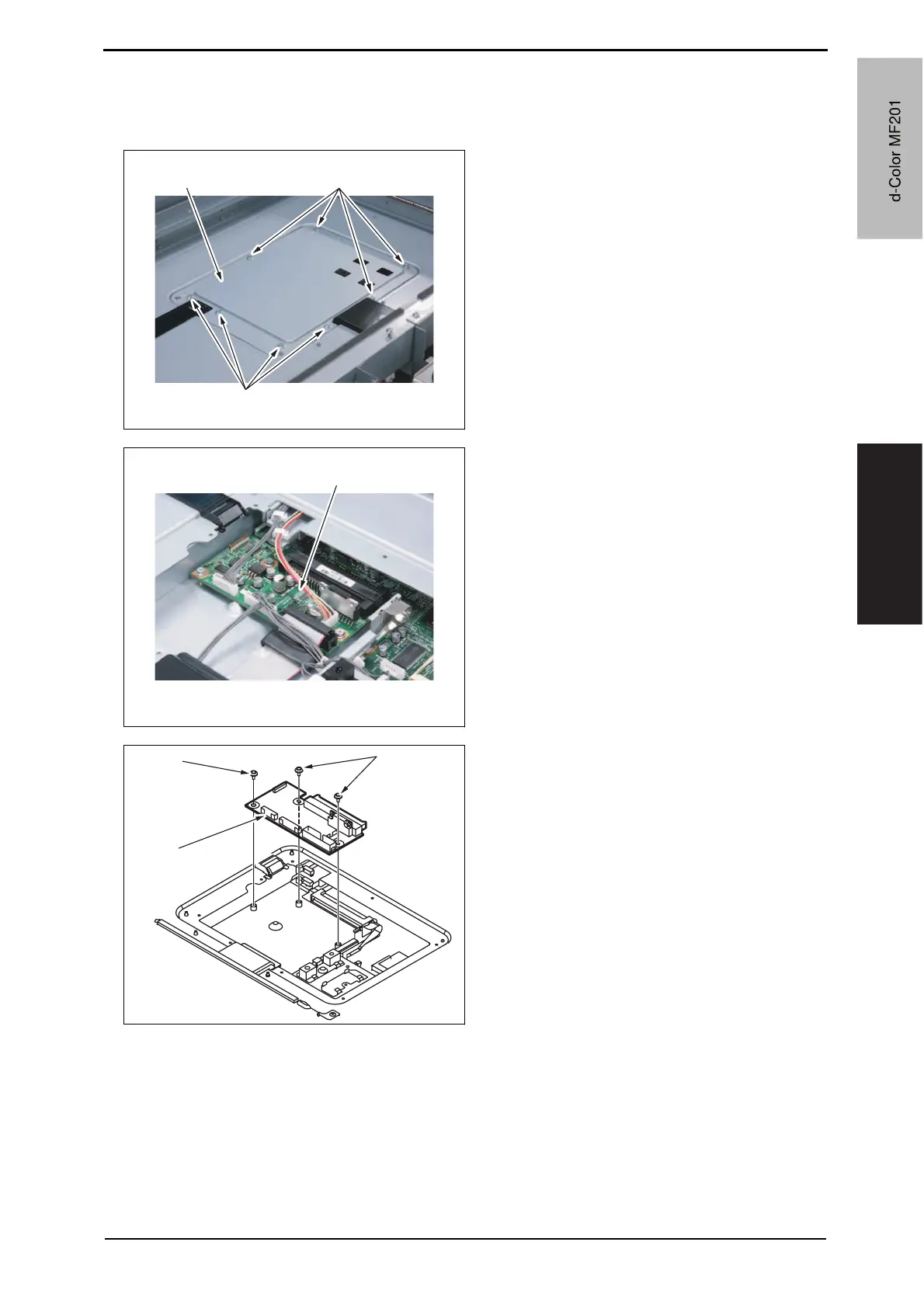 d-Color MF201