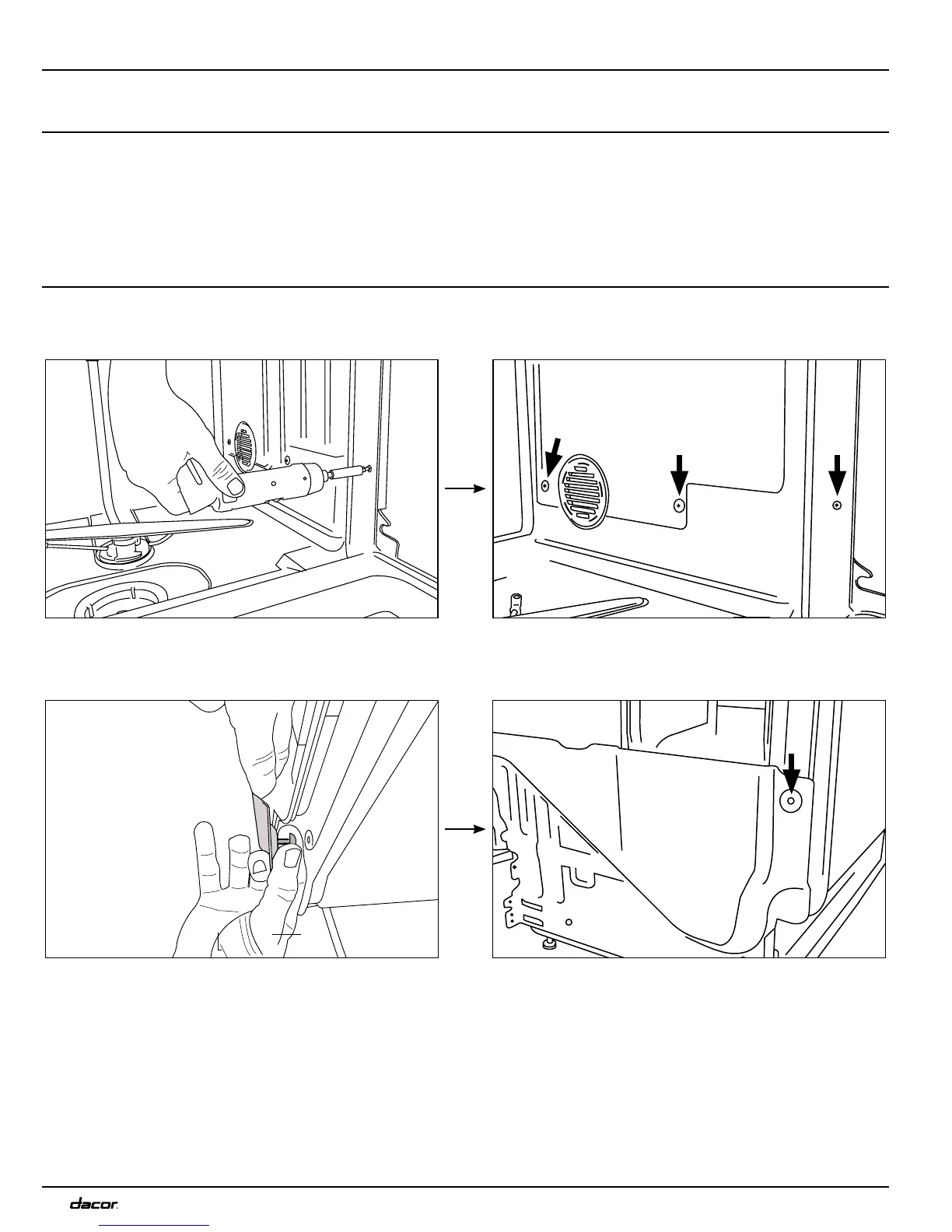 dacor