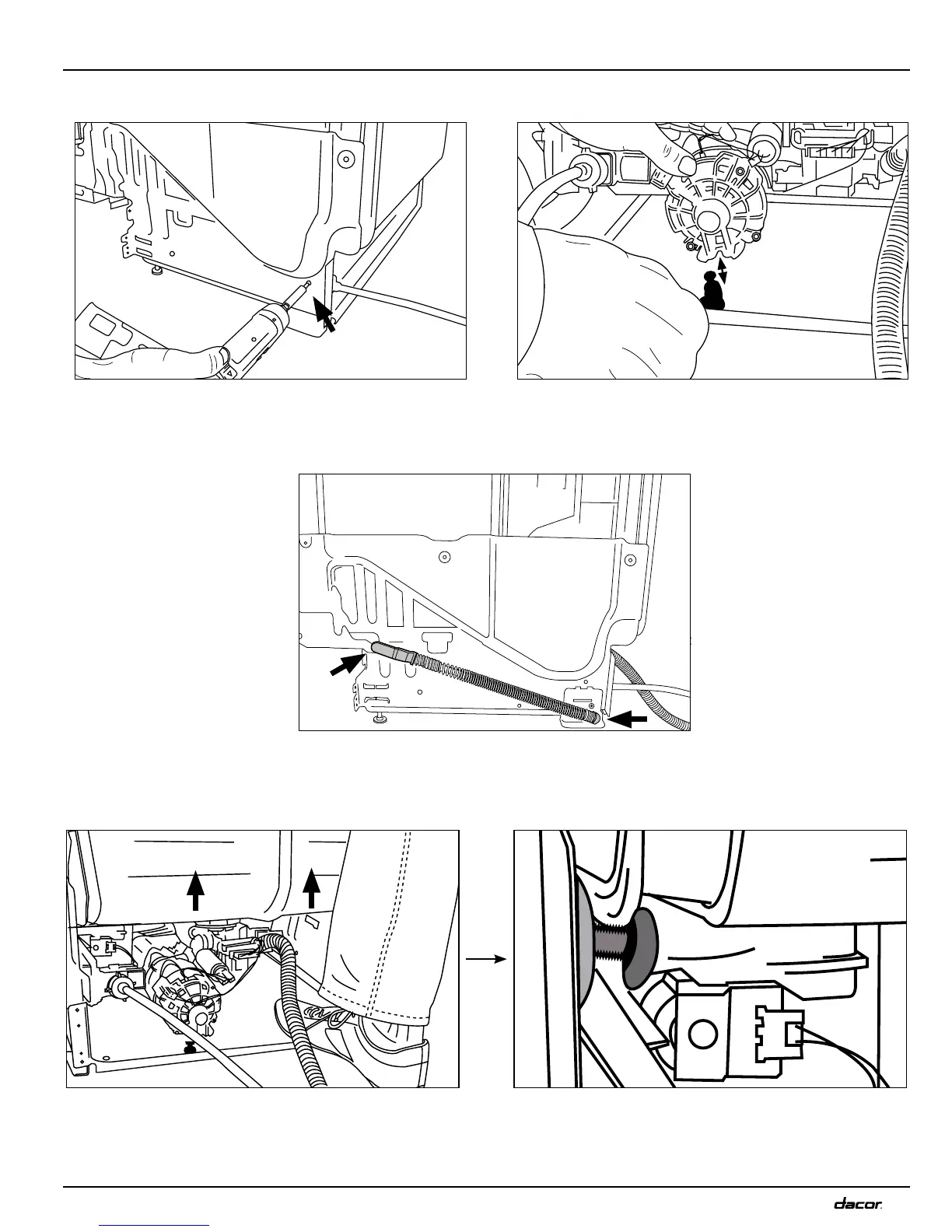 dacor